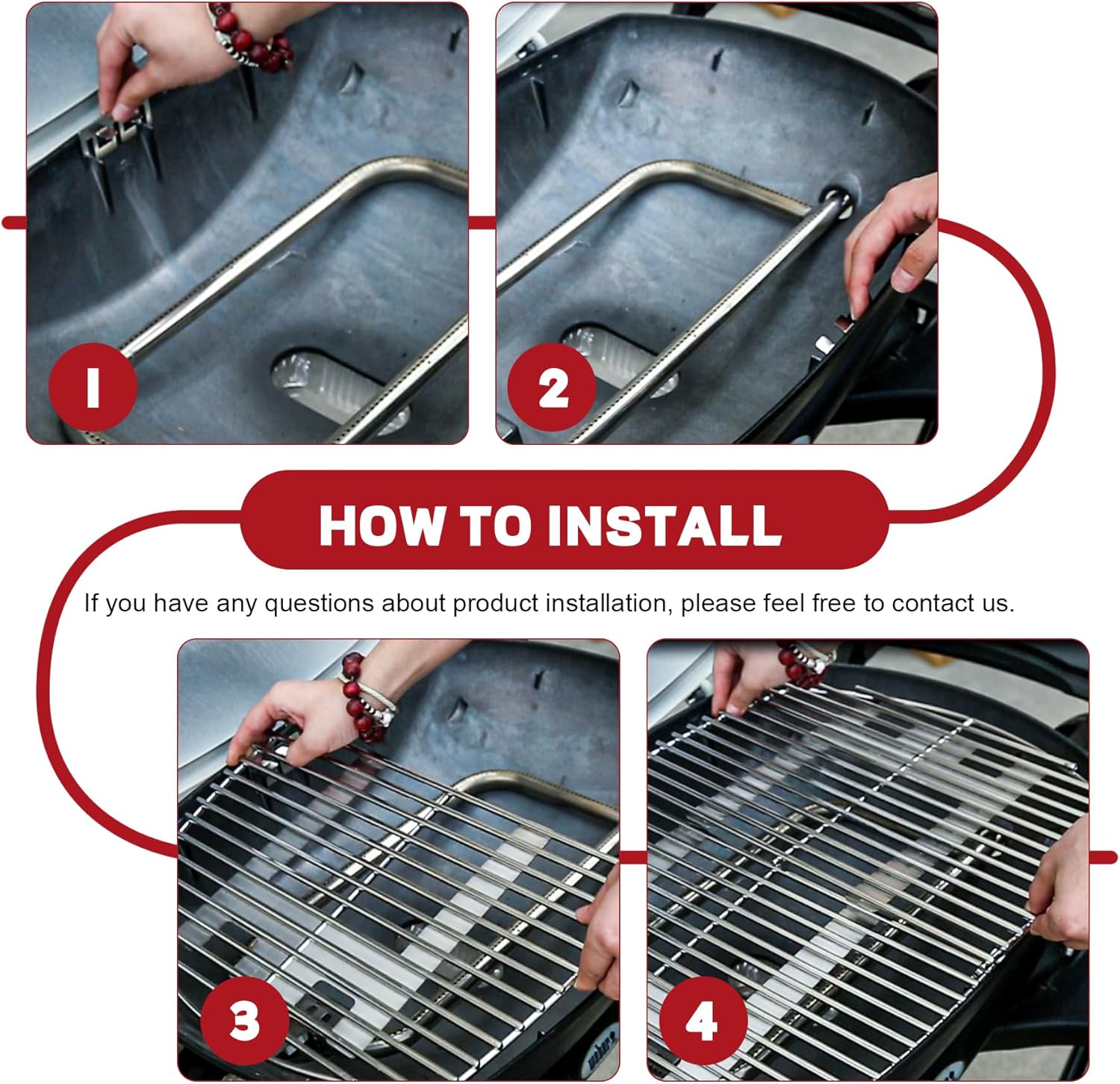 1

2

HOW TO INSTALL

If you have any questions about product installation, please feel free to contact us.

3

4