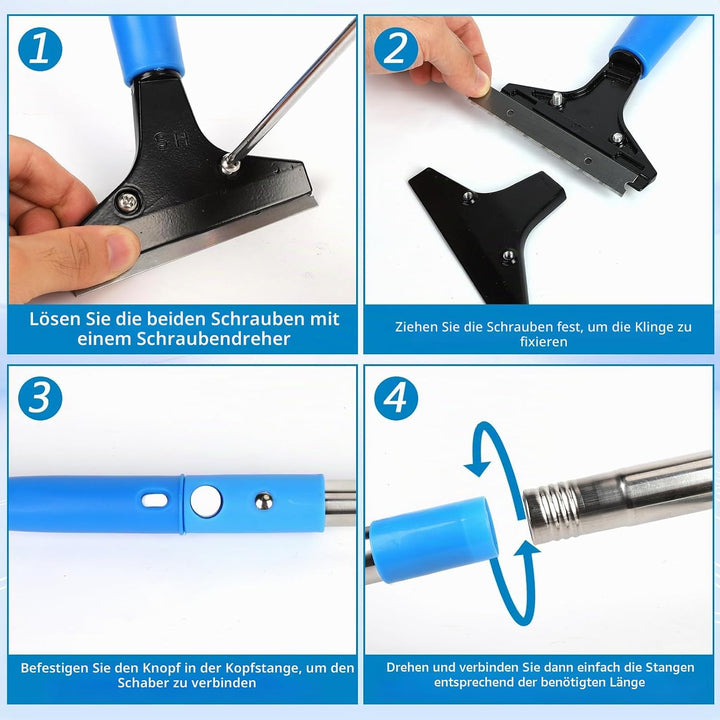 1

Lösen Sie die beiden Schrauben mit einem Schraubendreher

2

Ziehen Sie die Schrauben fest, um die Klinge zu fixieren

3

Befestigen Sie den Knopf in der Kopfstange, um den Schaber zu verbinden

4

Drehen und verbinden Sie dann einfach die Stangen entsprechend der benötigten Länge