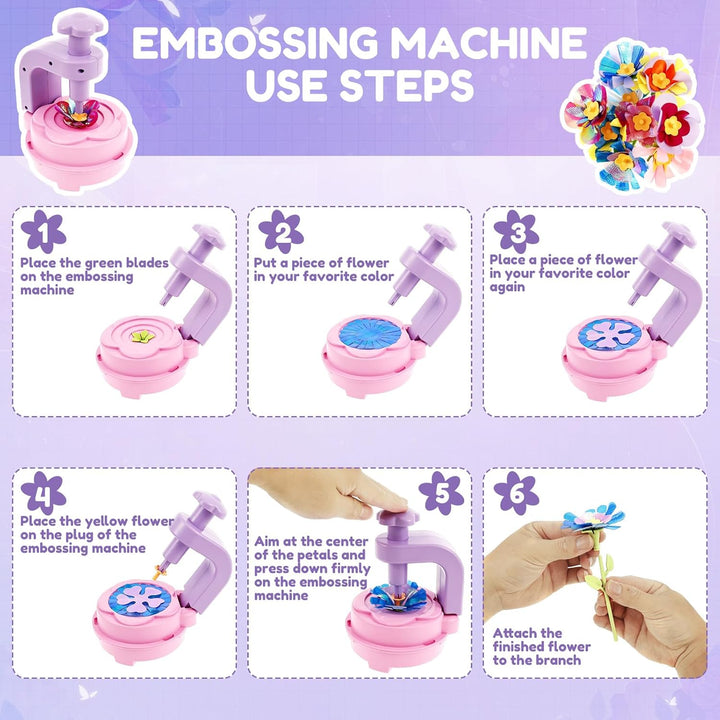 EMBOSSING MACHINE USE STEPS

1
Place the green blades on the embossing machine

2
Put a piece of flower in your favorite color

3
Place a piece of flower in your favorite color again

4
Place the yellow flower on the plug of the embossing machine

5
Aim at the center of the petals and press down firmly on the embossing machine

6
Attach the finished flower to the branch