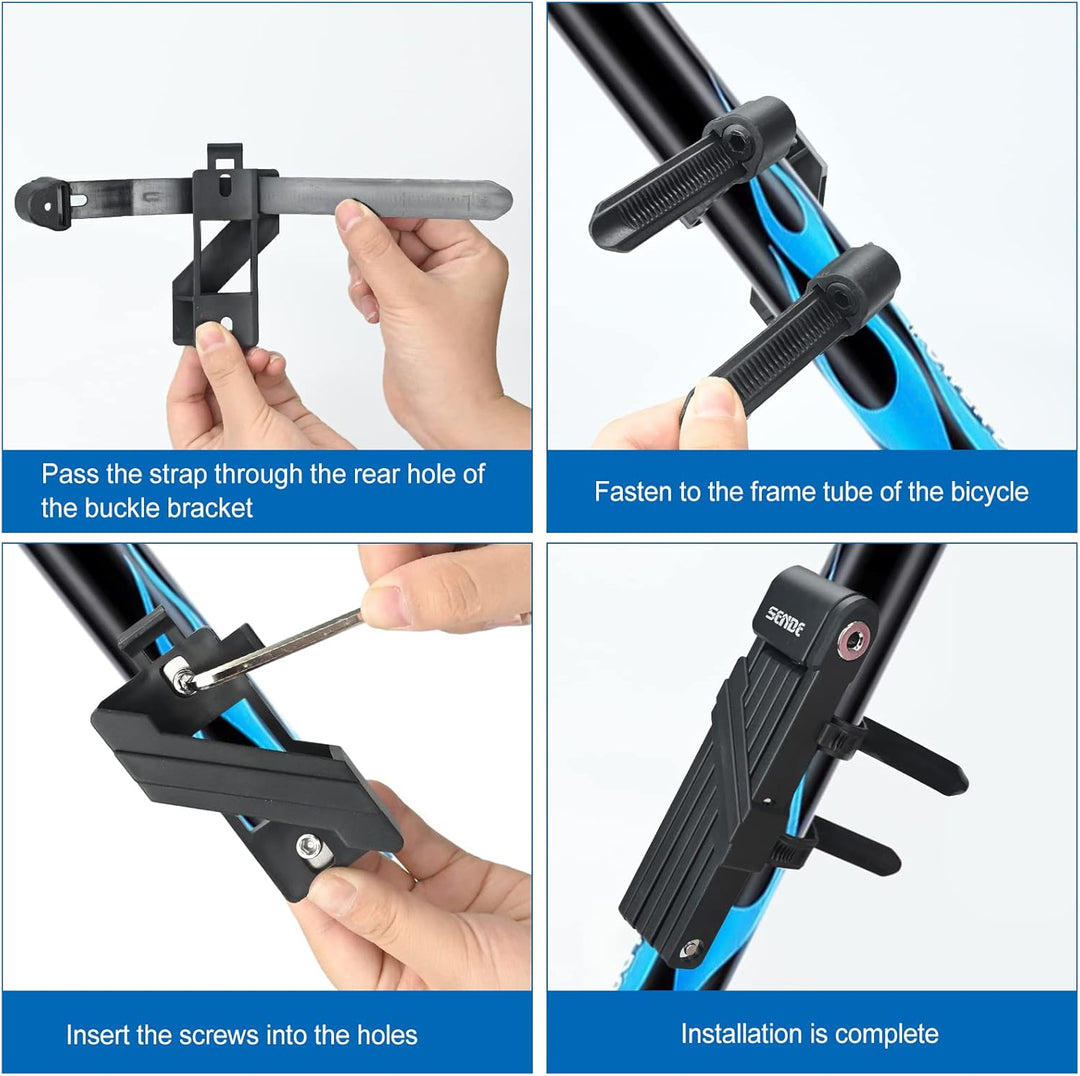 Pass the strap through the rear hole of the buckle bracket

Fasten to the frame tube of the bicycle

Insert the screws into the holes

SENDE

Installation is complete