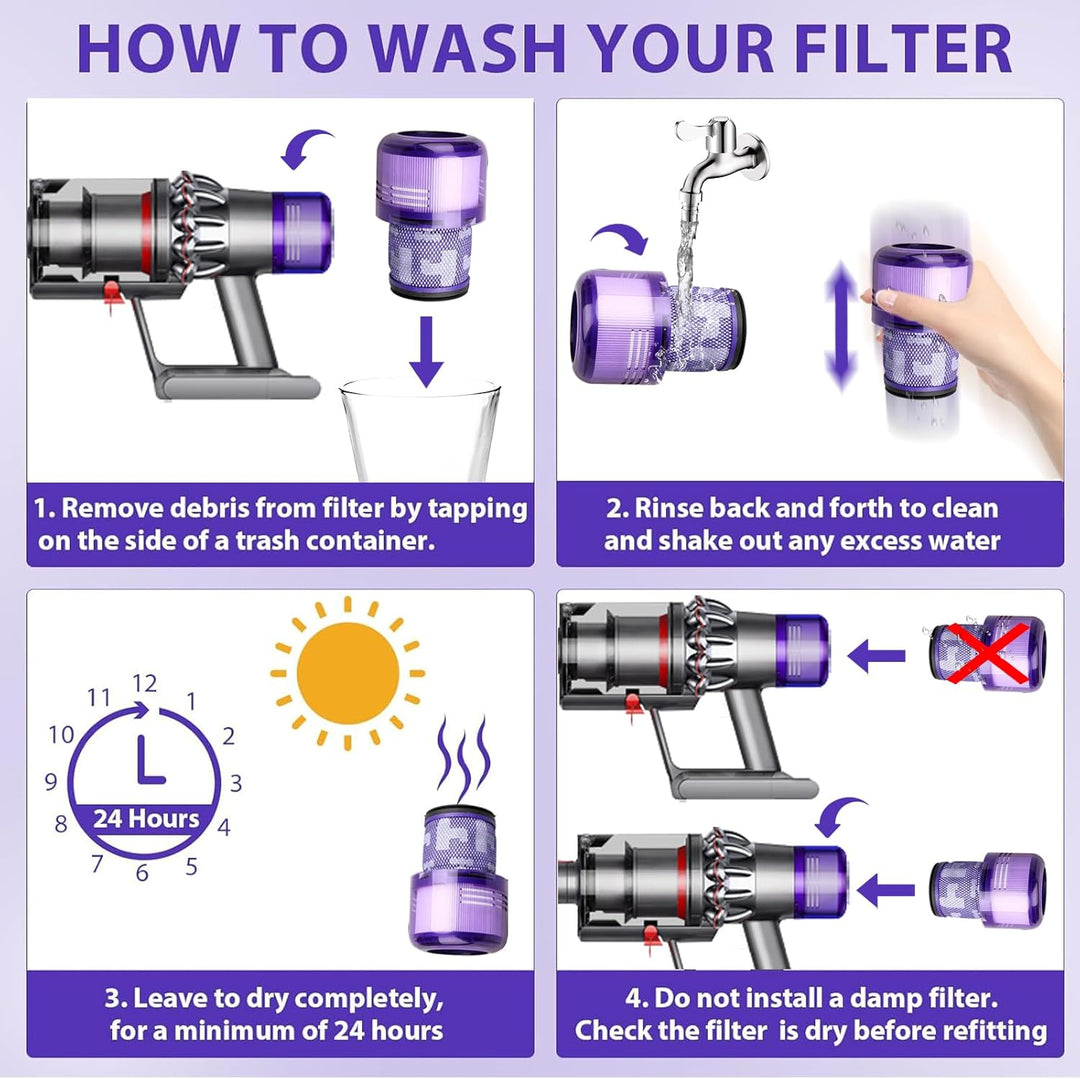 HOW TO WASH YOUR FILTER

1. Remove debris from filter by tapping on the side of a trash container.

2. Rinse back and forth to clean and shake out any excess water

12
1
2
3
4
5
6
7
8
9
10
11
24 Hours

3. Leave to dry completely, for a minimum of 24 hours

4. Do not install a damp filter. Check the filter is dry before refitting