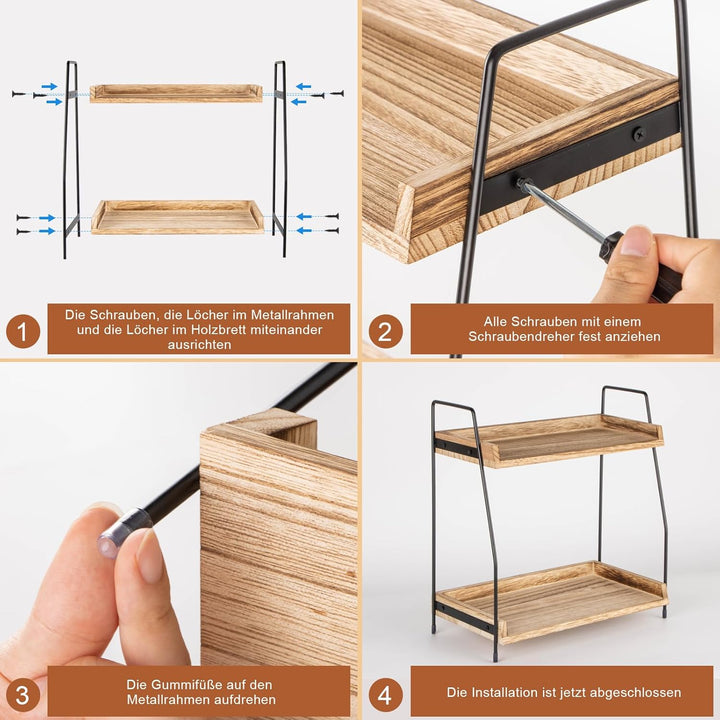 1
Die Schrauben, die Löcher im Metallrahmen und die Löcher im Holzbrett miteinander ausrichten

2
Alle Schrauben mit einem Schraubendreher fest anziehen

3
Die Gummifüße auf den Metallrahmen aufdrehen

4
Die Installation ist jetzt abgeschlossen