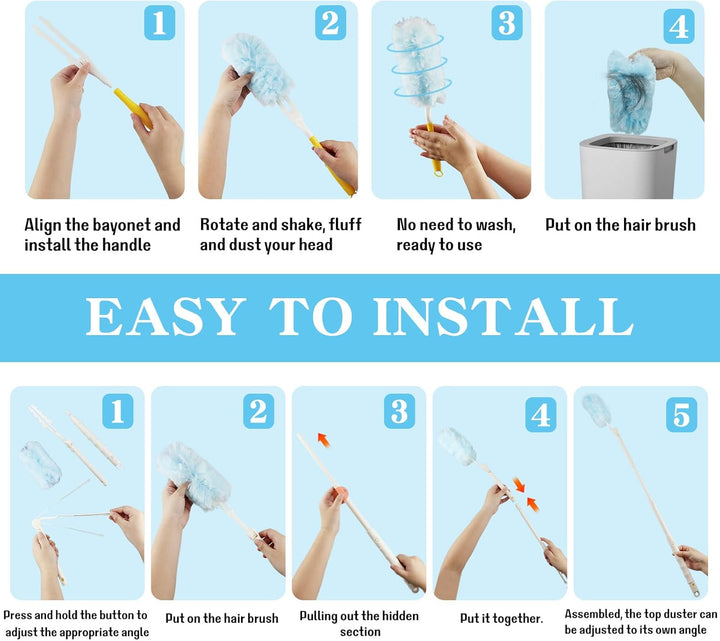 1

Align the bayonet and install the handle

2

Rotate and shake, fluff and dust your head

3

No need to wash, ready to use

4

Put on the hair brush

EASY TO INSTALL

1

Press and hold the button to adjust the appropriate angle

2

Put on the hair brush

3

Pulling out the hidden section

4

Put it together.

5

Assembled, the top duster can be adjusted to its own angle