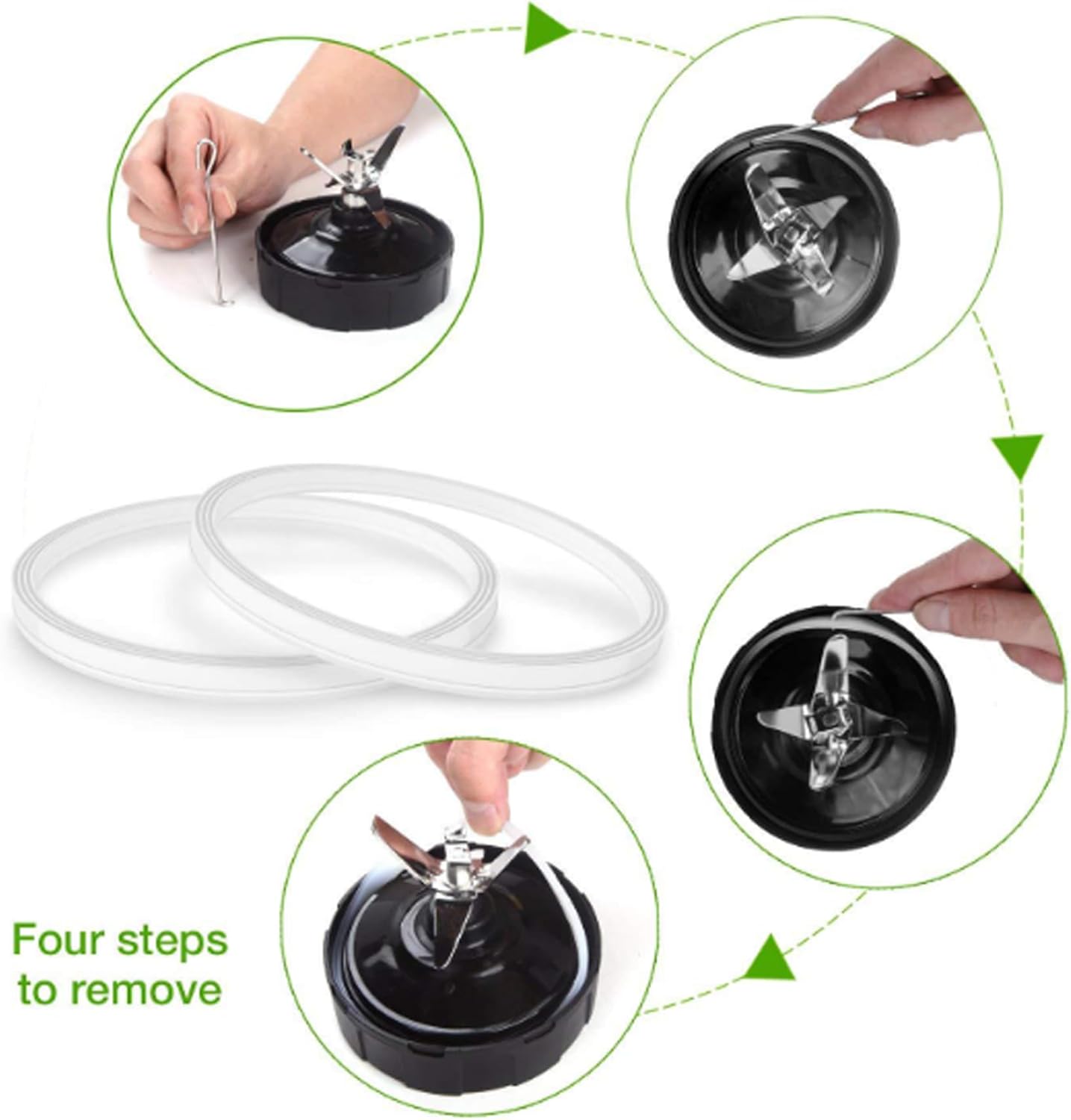 Four steps to remove