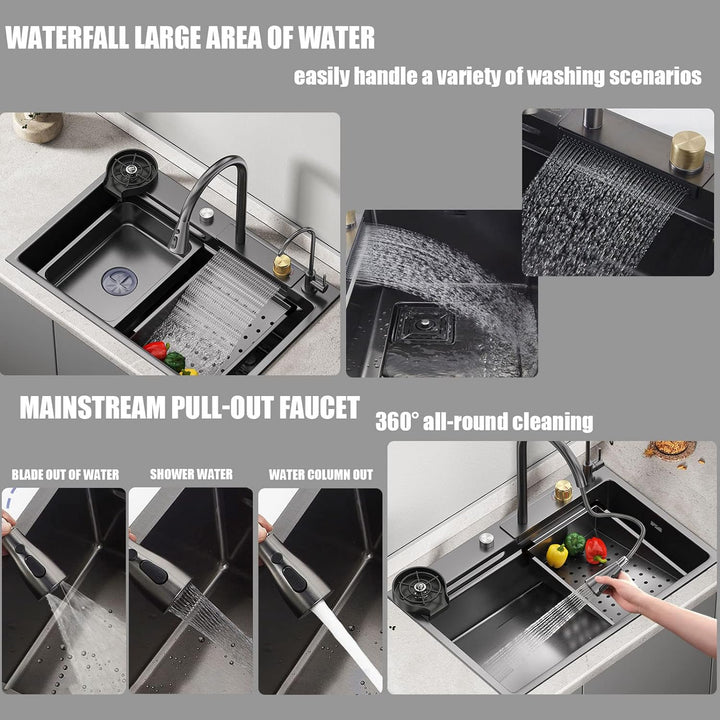 WATERFALL LARGE AREA OF WATER

easily handle a variety of washing scenarios

MAINSTREAM PULL-OUT FAUCET

360° all-round cleaning

BLADE OUT OF WATER

SHOWER WATER

WATER COLUMN OUT