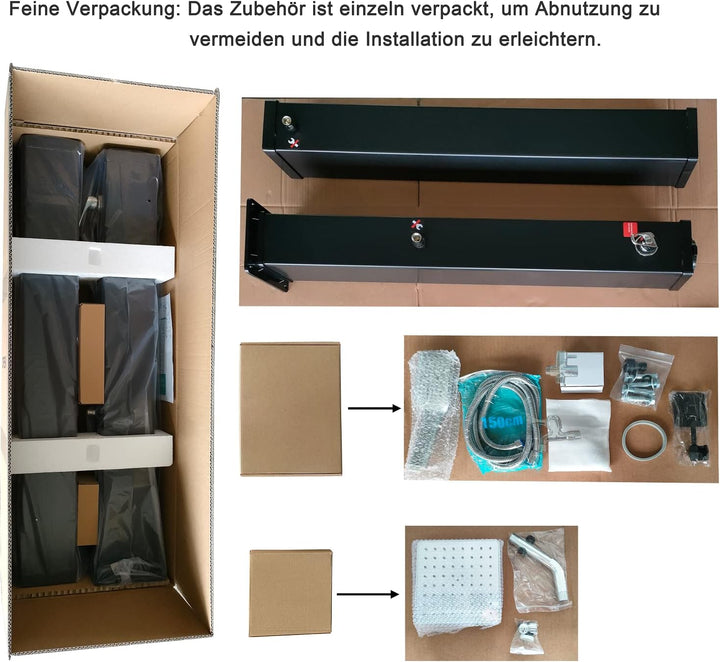 Feine Verpackung: Das Zubehör ist einzeln verpackt, um Abnutzung zu vermeiden und die Installation zu erleichtern.

150cm