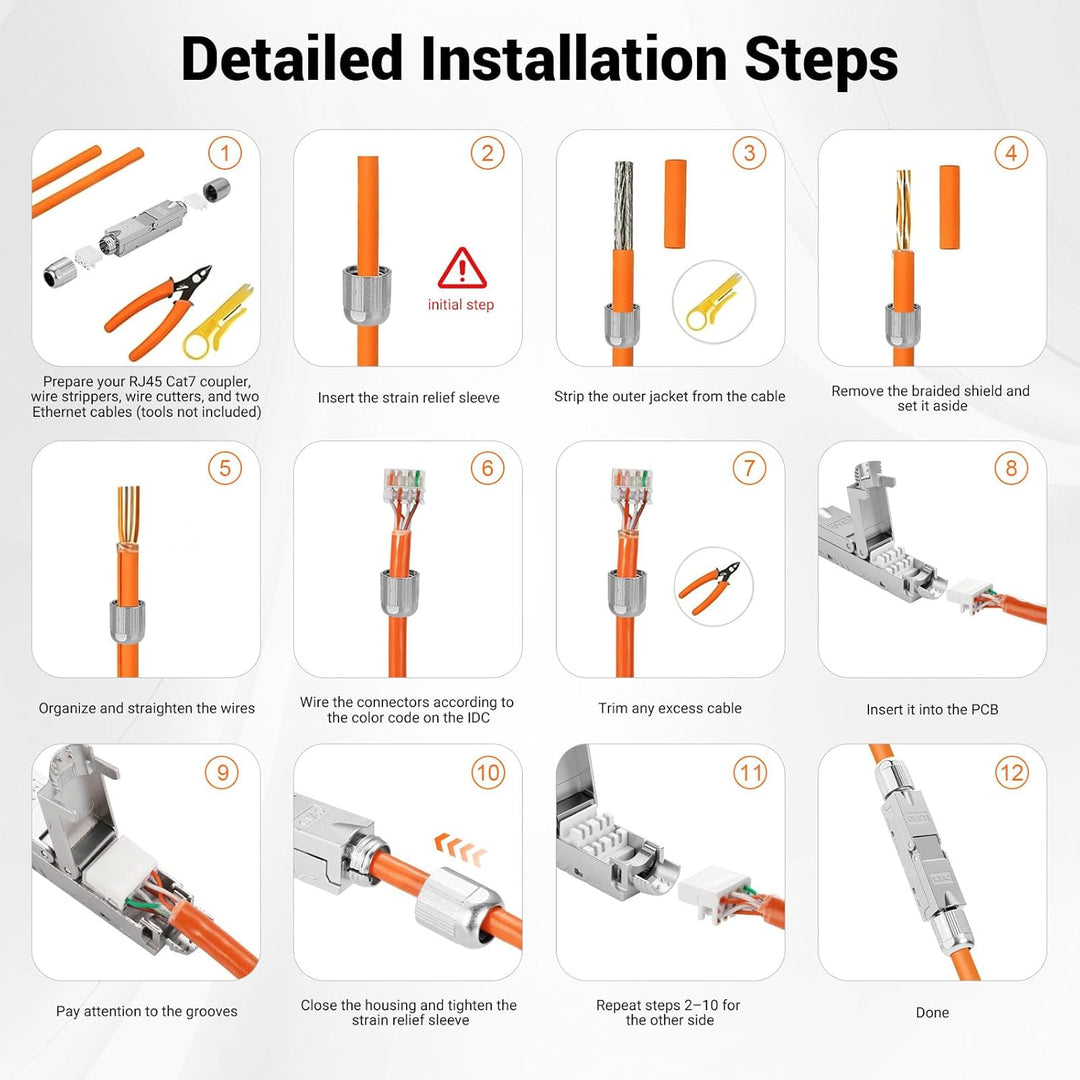 Detailed Installation Steps

1

Prepare your RJ45 Cat7 coupler, wire strippers, wire cutters, and two Ethernet cables (tools not included)

2

initial step

Insert the strain relief sleeve

3

Strip the outer jacket from the cable

4

Remove the braided shield and set it aside

5

Organize and straighten the wires

6

Wire the connectors according to the color code on the IDC

7

Trim any excess cable

8

Insert it into the PCB

9

Pay attention to the grooves

10

Close the housing and tighten the strain relief sleeve

11

Repeat steps 2–10 for the other side

12

Done