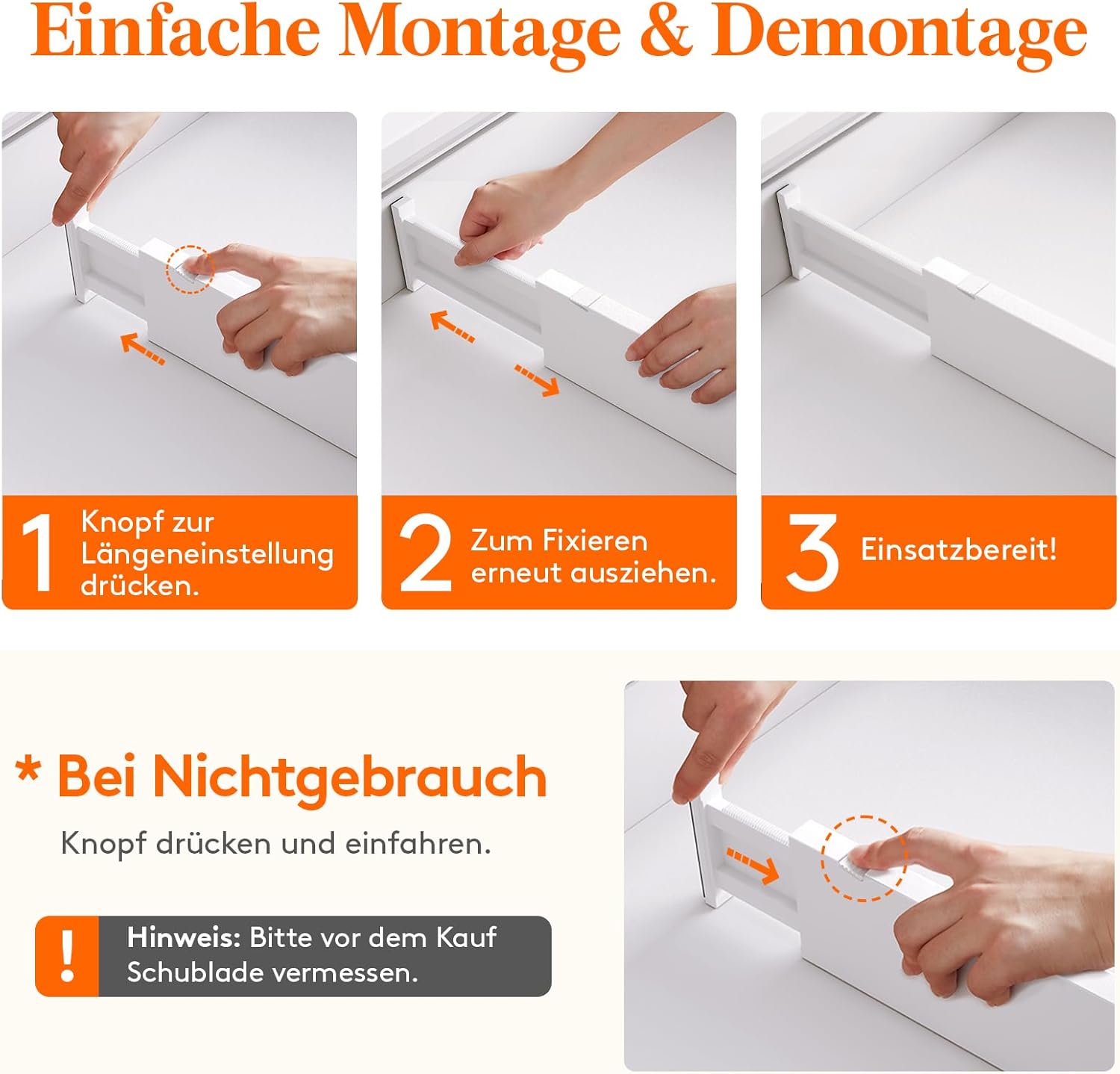 Einfache Montage & Demontage

1 Knopf zur Längeneinstellung drücken.

2 Zum Fixieren erneut ausziehen.

3 Einsatzbereit!

* Bei Nichtgebrauch

Knopf drücken und einfahren.

! Hinweis: Bitte vor dem Kauf Schublade vermessen.