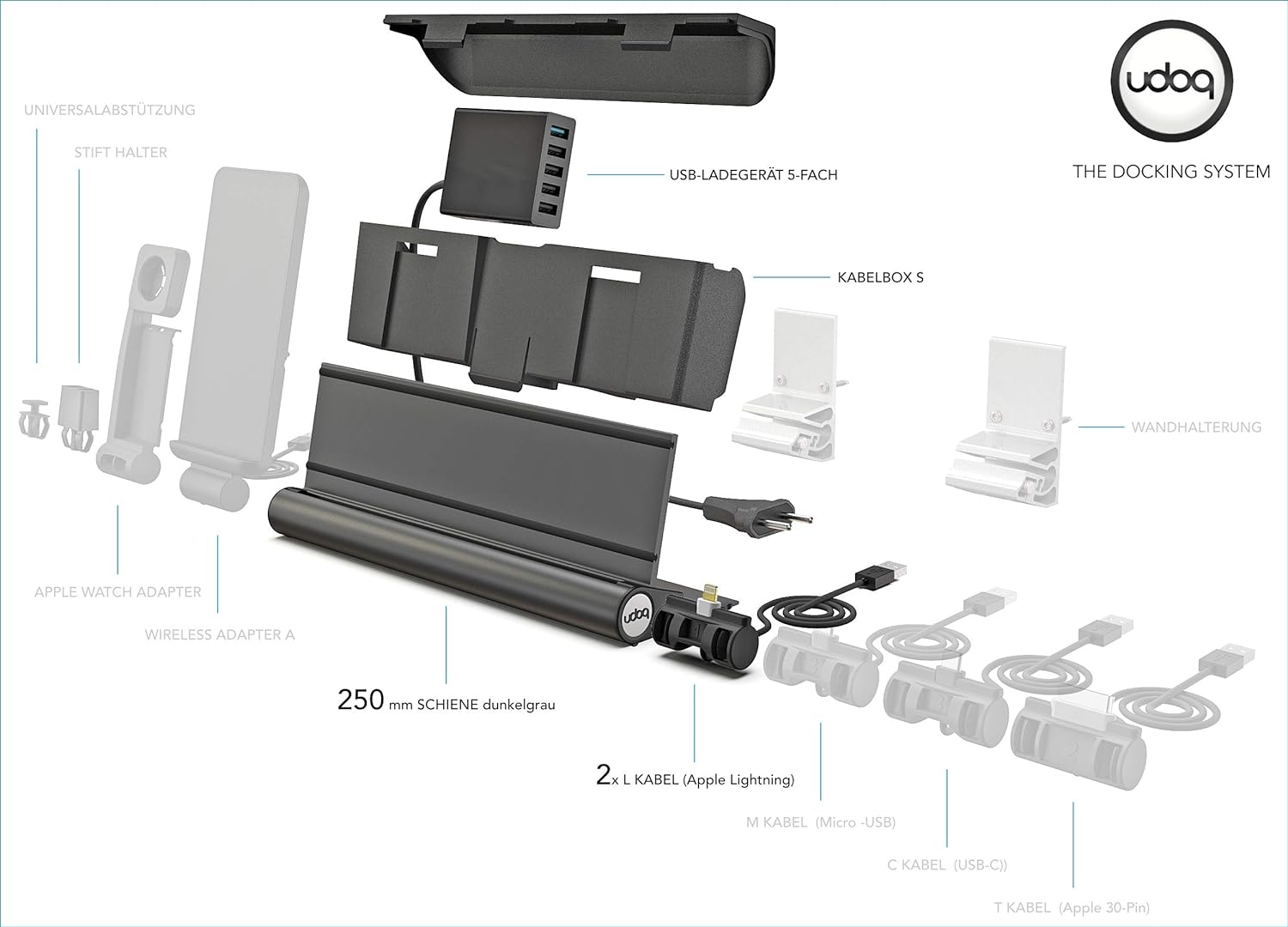 udoq

THE DOCKING SYSTEM

UNIVERSALABSTÜTZUNG

STIFT HALTER

USB-LADEGERÄT 5-FACH

KABELBOX S

WANDHALTERUNG

APPLE WATCH ADAPTER

WIRELESS ADAPTER A

udoq

250 mm SCHIENE dunkelgrau

2x L KABEL (Apple Lightning)

M KABEL (Micro -USB)

C KABEL (USB-C))

T KABEL (Apple 30-Pin)