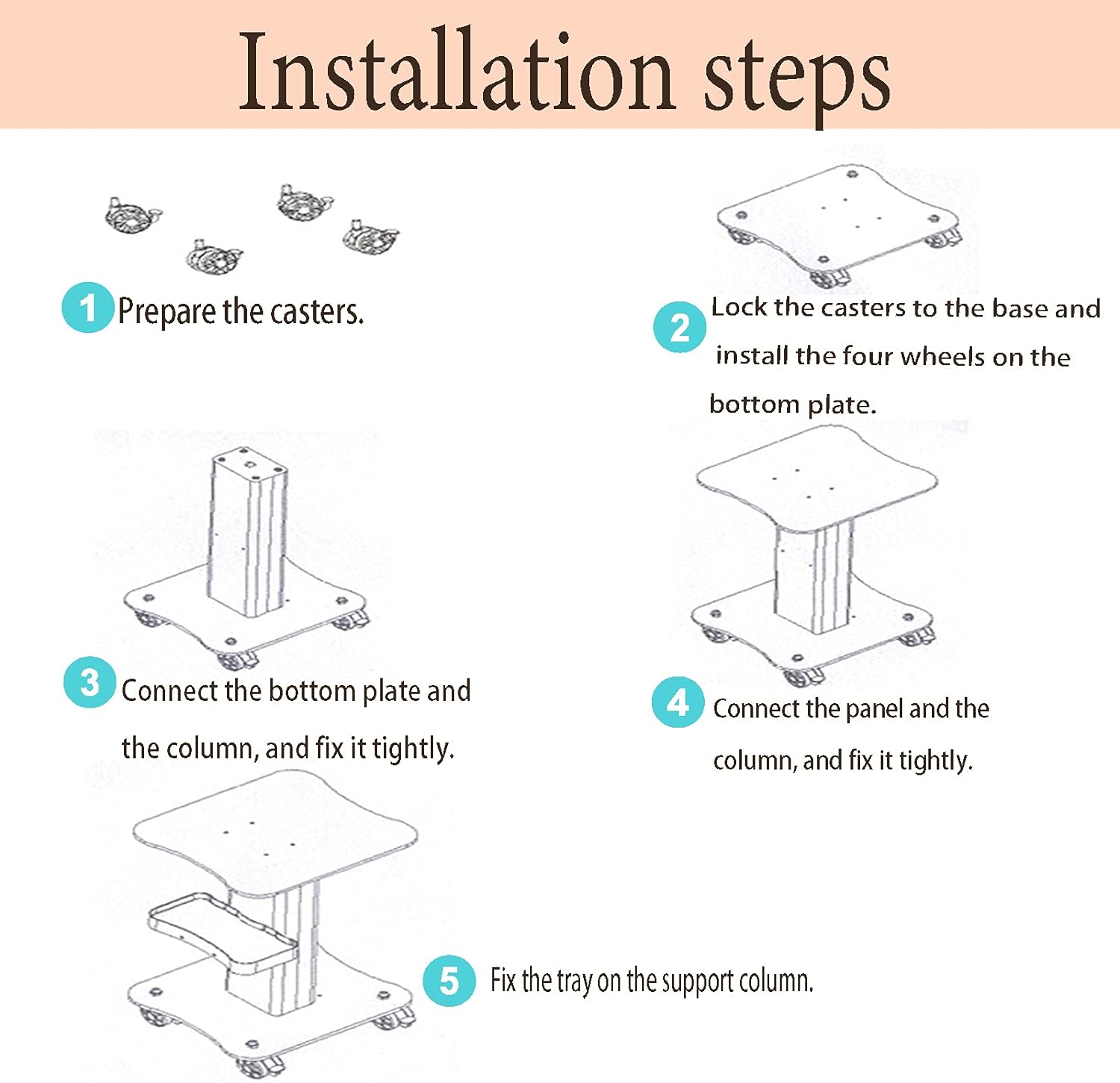 Installation steps

1 Prepare the casters.

2 Lock the casters to the base and install the four wheels on the bottom plate.

3 Connect the bottom plate and the column, and fix it tightly.

4 Connect the panel and the column, and fix it tightly.

5 Fix the tray on the support column.