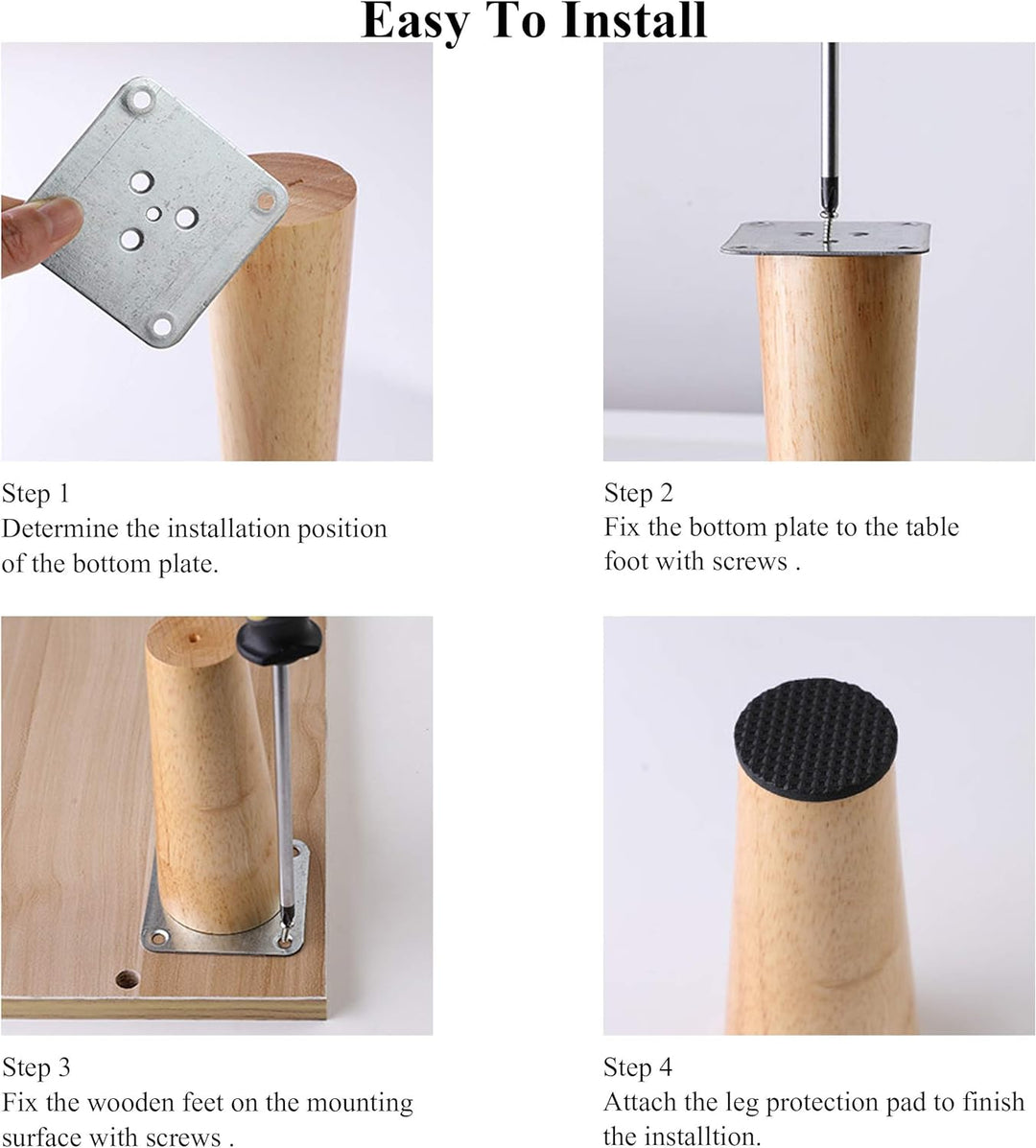 Easy To Install

Step 1
Determine the installation position of the bottom plate.

Step 2
Fix the bottom plate to the table foot with screws .

Step 3
Fix the wooden feet on the mounting surface with screws .

Step 4
Attach the leg protection pad to finish the installtion.