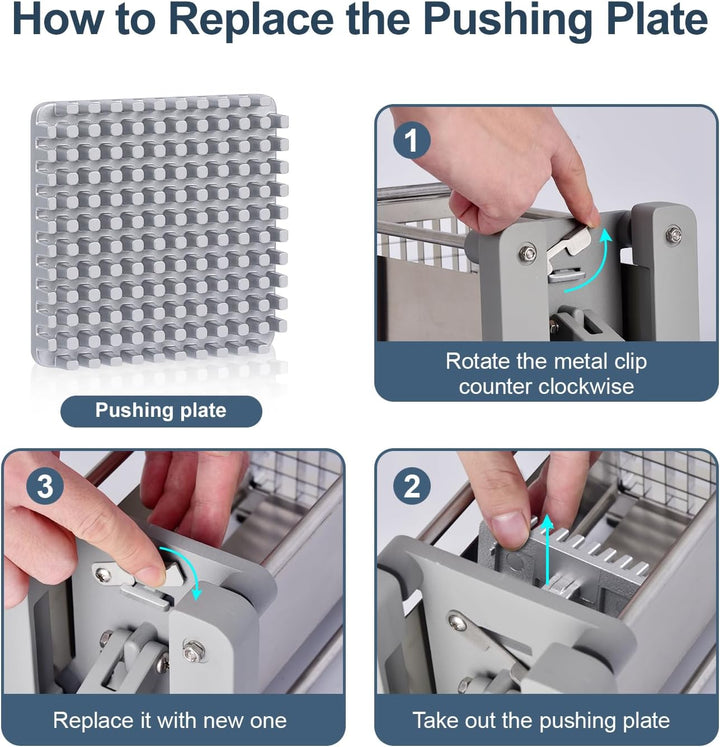 How to Replace the Pushing Plate

Pushing plate

1

Rotate the metal clip counter clockwise

3

Replace it with new one

2

Take out the pushing plate