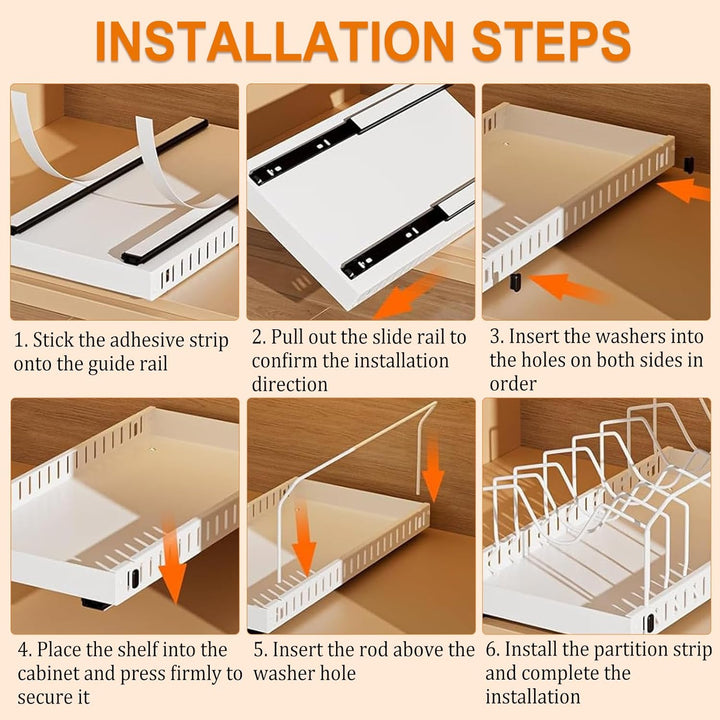 INSTALLATION STEPS

1. Stick the adhesive strip onto the guide rail

2. Pull out the slide rail to confirm the installation direction

3. Insert the washers into the holes on both sides in order

4. Place the shelf into the cabinet and press firmly to secure it

5. Insert the rod above the washer hole

6. Install the partition strip and complete the installation