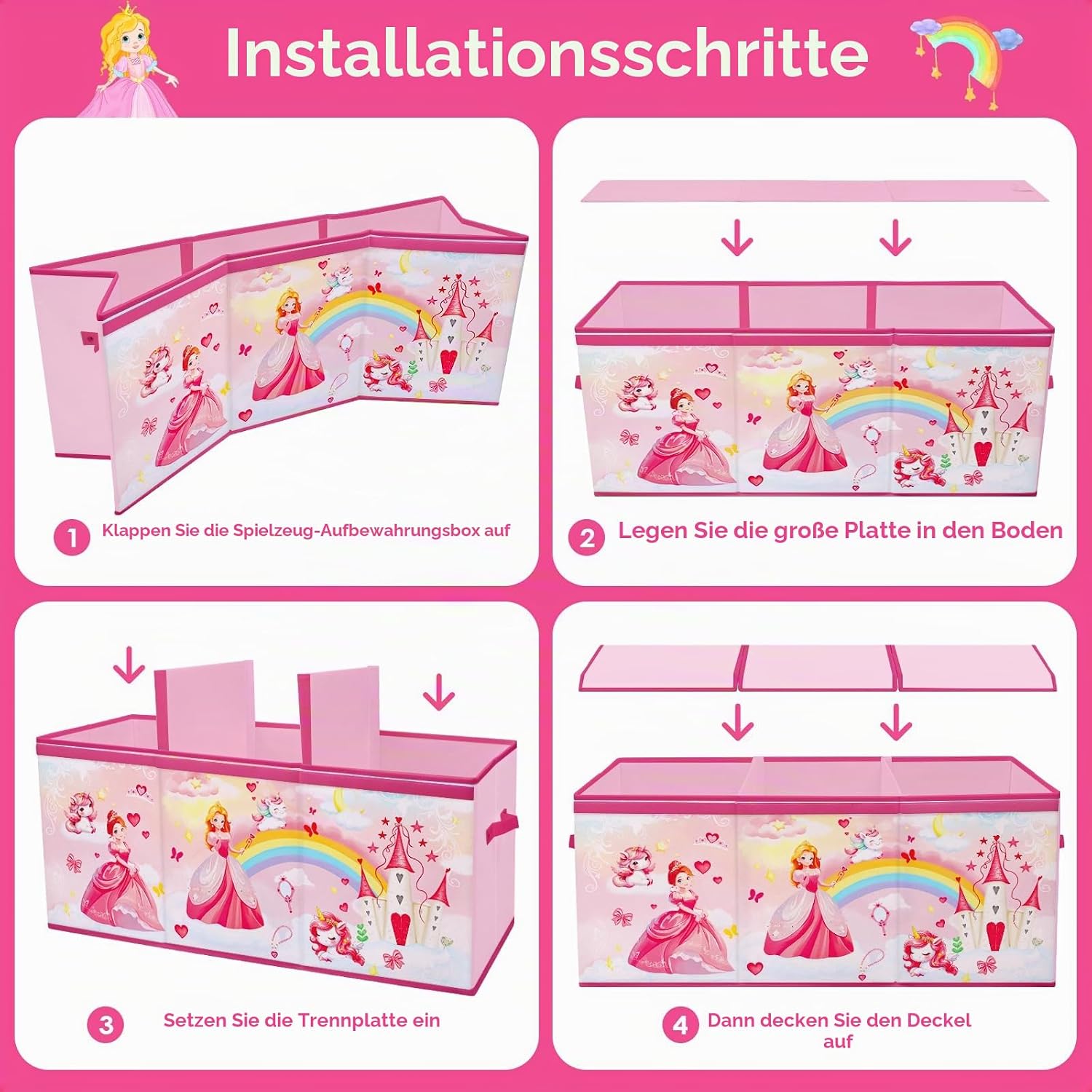 Installationsschritte

1 Klappen Sie die Spielzeug-Aufbewahrungsbox auf

2 Legen Sie die große Platte in den Boden

3 Setzen Sie die Trennplatte ein

4 Dann decken Sie den Deckel auf