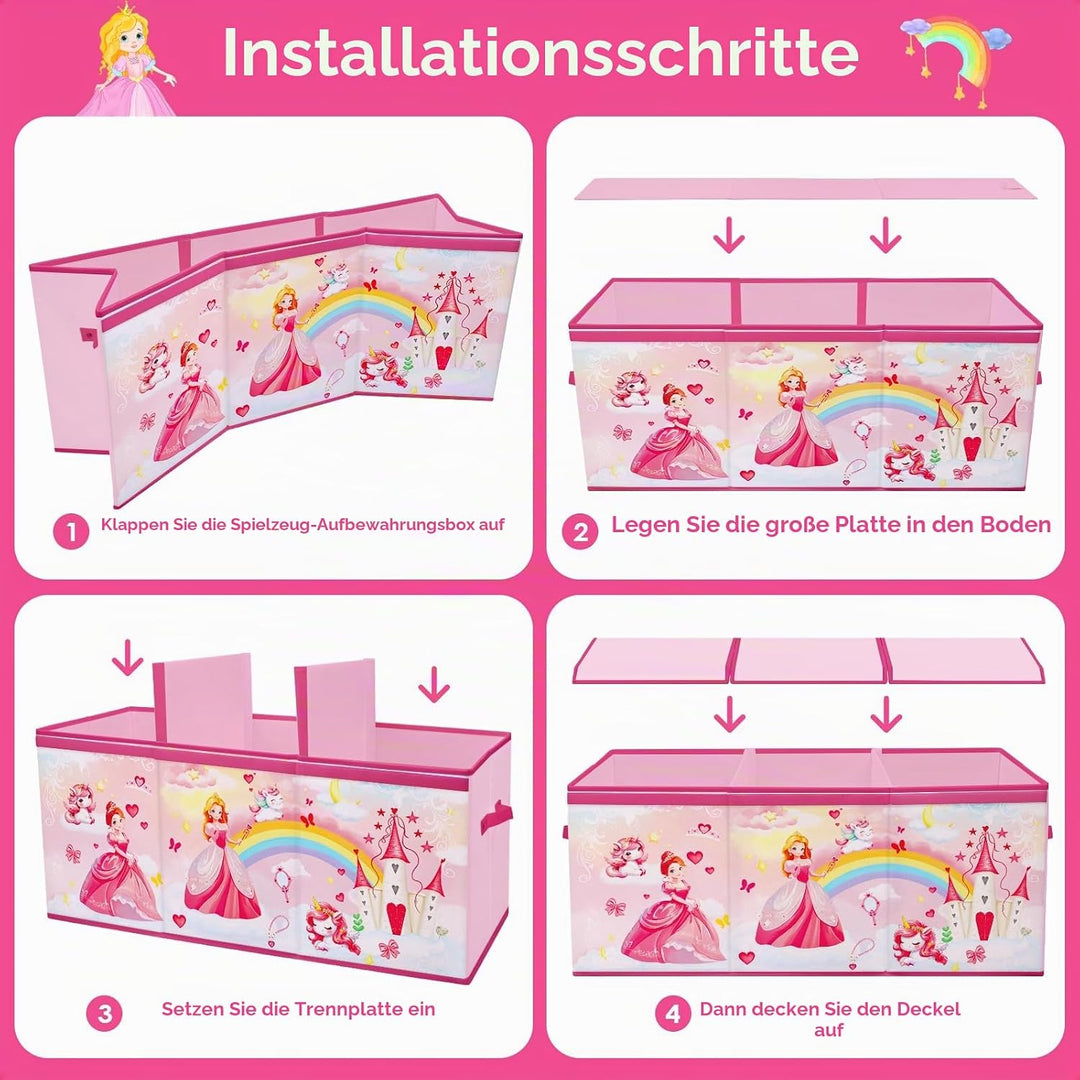 Installationsschritte

1 Klappen Sie die Spielzeug-Aufbewahrungsbox auf

2 Legen Sie die große Platte in den Boden

3 Setzen Sie die Trennplatte ein

4 Dann decken Sie den Deckel auf