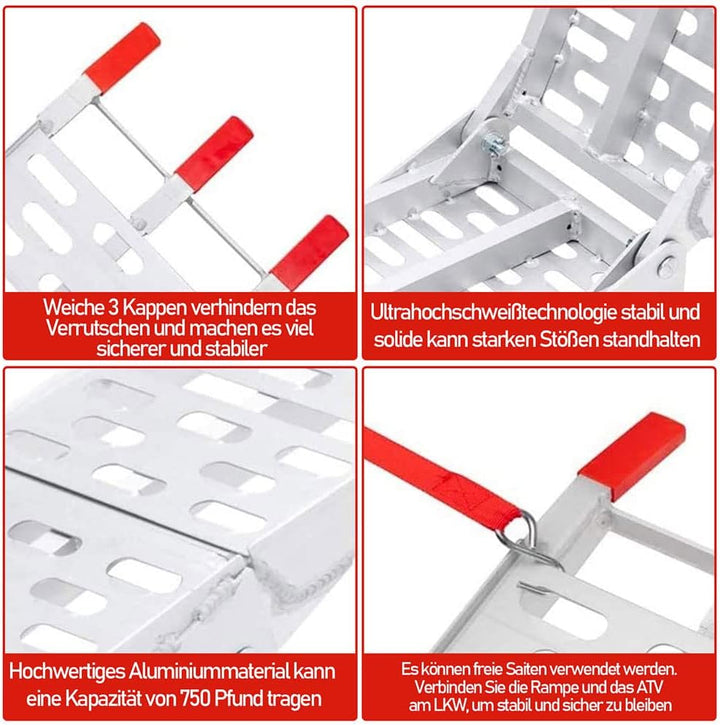 Weiche 3 Kappen verhindern das Verrutschen und machen es viel sicherer und stabiler

Ultrahochschweißtechnologie stabil und solide kann starken Stößen standhalten

Hochwertiges Aluminiummaterial kann eine Kapazität von 750 Pfund tragen

Es können freie Saiten verwendet werden. Verbinden Sie die Rampe und das ATV am LKW, um stabil und sicher zu bleiben