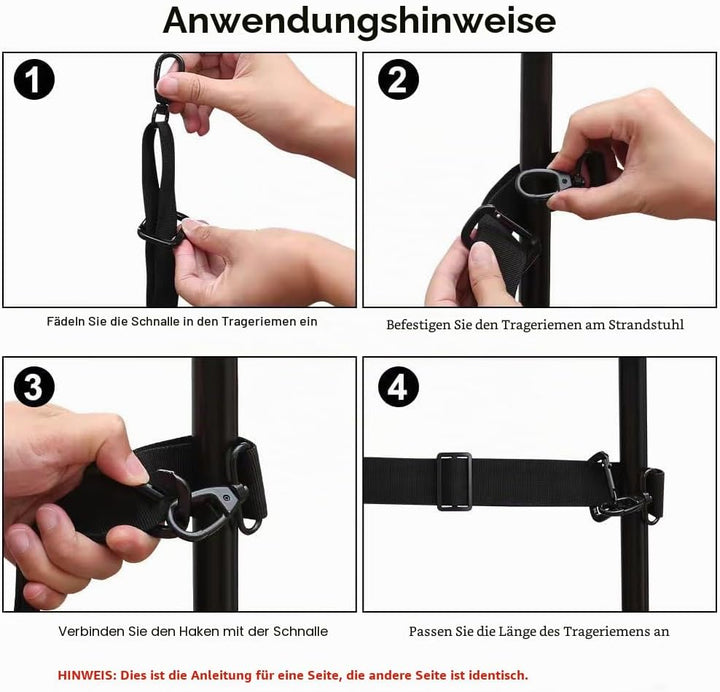 Anwendungshinweise

1

Fädeln Sie die Schnalle in den Trageriemen ein

2

Befestigen Sie den Trageriemen am Strandstuhl

3

Verbinden Sie den Haken mit der Schnalle

4

Passen Sie die Länge des Trageriemens an

HINWEIS: Dies ist die Anleitung für eine Seite, die andere Seite ist identisch.