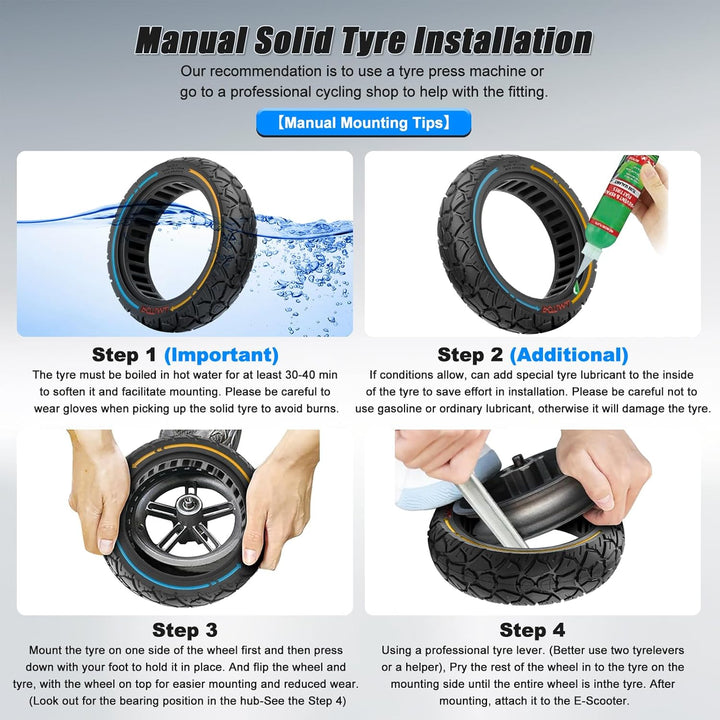 Manual Solid Tyre Installation

Our recommendation is to use a tyre press machine or go to a professional cycling shop to help with the fitting.

【Manual Mounting Tips】

Step 1 (Important)

The tyre must be boiled in hot water for at least 30-40 min to soften it and facilitate mounting. Please be careful to wear gloves when picking up the solid tyre to avoid burns.

Step 2 (Additional)

If conditions allow, can add special tyre lubricant to the inside of the tyre to save effort in installation. Please be careful not to use gasoline or ordinary lubricant, otherwise it will damage the tyre.

Step 3

Mount the tyre on one side of the wheel first and then press down with your foot to hold it in place. And flip the wheel and tyre, with the wheel on top for easier mounting and reduced wear. (Look out for the bearing position in the hub-See the Step 4)

Step 4

Using a professional tyre lever. (Better use two tyrelevers or a helper), Pry the rest of the wheel in to the tyre on the mounting side until the entire wheel is inthe tyre. After mounting, attach it to the E-Scooter.