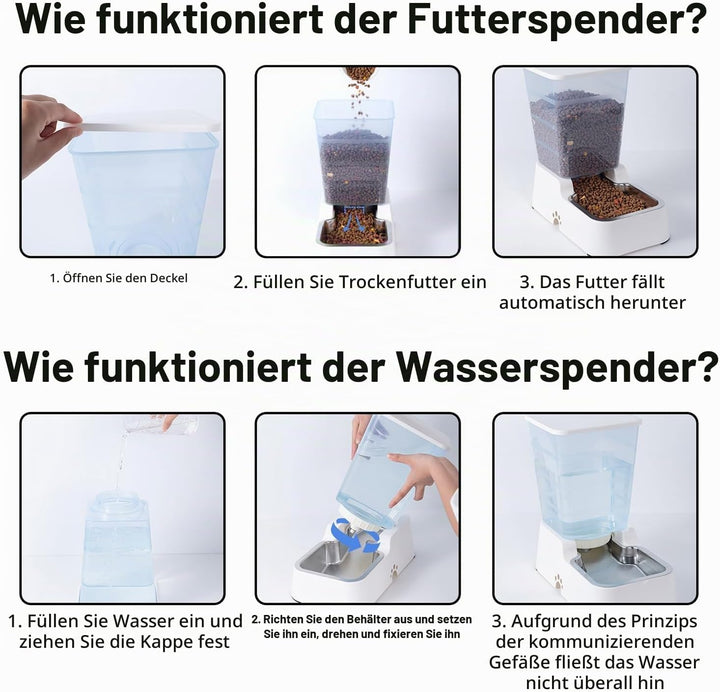 Wie funktioniert der Futterspender?

1. Öffnen Sie den Deckel

2. Füllen Sie Trockenfutter ein

3. Das Futter fällt automatisch herunter

Wie funktioniert der Wasserspender?

1. Füllen Sie Wasser ein und ziehen Sie die Kappe fest

2. Richten Sie den Behälter aus und setzen Sie ihn ein, drehen und fixieren Sie ihn

3. Aufgrund des Prinzips der kommunizierenden Gefäße fließt das Wasser nicht überall hin