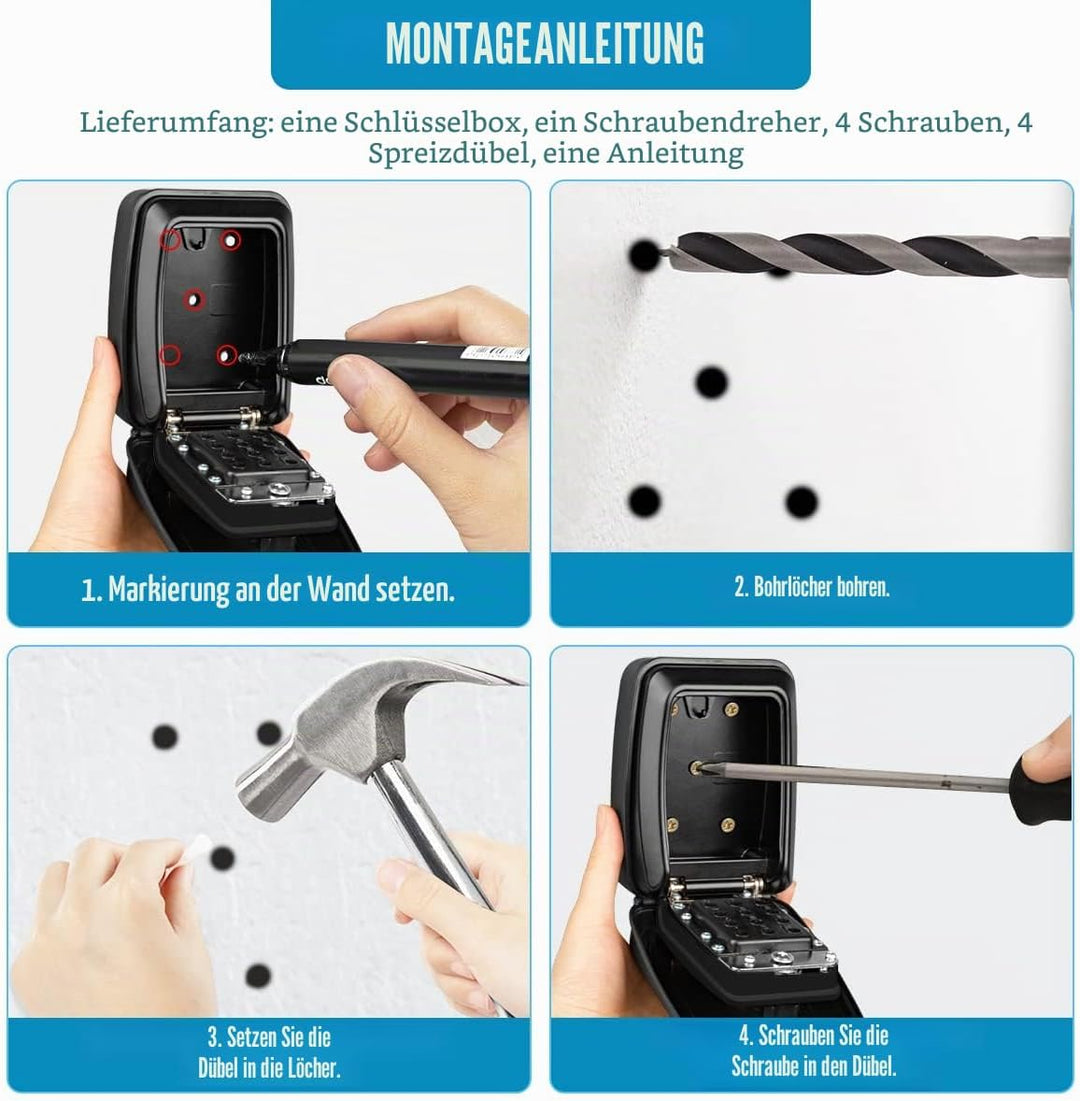 MONTAGEANLEITUNG

Lieferumfang: eine Schlüsselbox, ein Schraubendreher, 4 Schrauben, 4 Spreizdübel, eine Anleitung

1. Markierung an der Wand setzen.

2. Bohrlöcher bohren.

3. Setzen Sie die Dübel in die Löcher.

4. Schrauben Sie die Schraube in den Dübel.