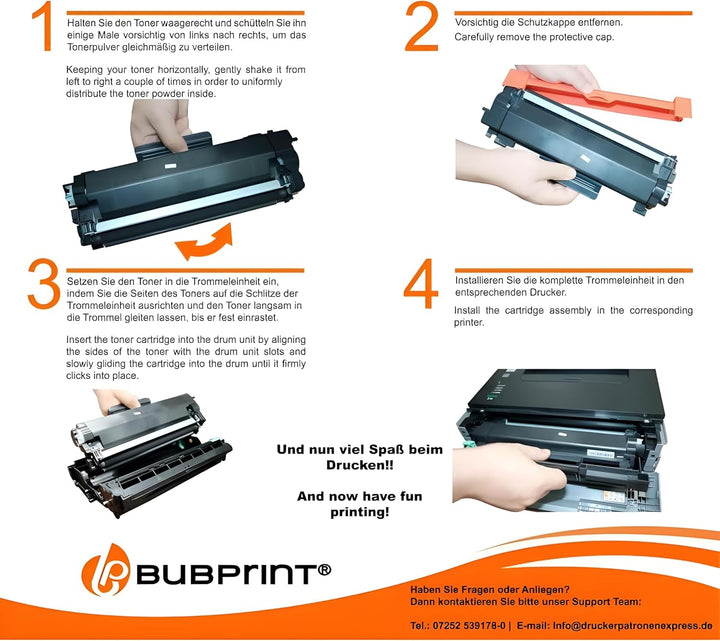 1

Halten Sie den Toner waagerecht und schütteln Sie ihn einige Male vorsichtig von links nach rechts, um das Tonerpulver gleichmäßig zu verteilen.

Keeping your toner horizontally, gently shake it from left to right a couple of times in order to uniformly distribute the toner powder inside.

2

Vorsichtig die Schutzkappe entfernen.

Carefully remove the protective cap.

3

Setzen Sie den Toner in die Trommeleinheit ein, indem Sie die Seiten des Toners auf die Schlitze der Trommeleinheit ausrichten und den Toner langsam in die Trommel gleiten lassen, bis er fest einrastet.

Insert the toner cartridge into the drum unit by aligning the sides of the toner with the drum unit slots and slowly gliding the cartridge into the drum until it firmly clicks into place.

4

Installieren Sie die komplette Trommeleinheit in den entsprechenden Drucker.

Install the cartridge assembly in the corresponding printer.

Und nun viel Spaß beim Drucken!!

And now have fun printing!

BUBPRINT®

Haben Sie Fragen oder Anliegen?
Dann kontaktieren Sie bitte unser Support Team:

Tel.: 07252 539178-0 | E-mail: Info@druckerpatronenexpress.de