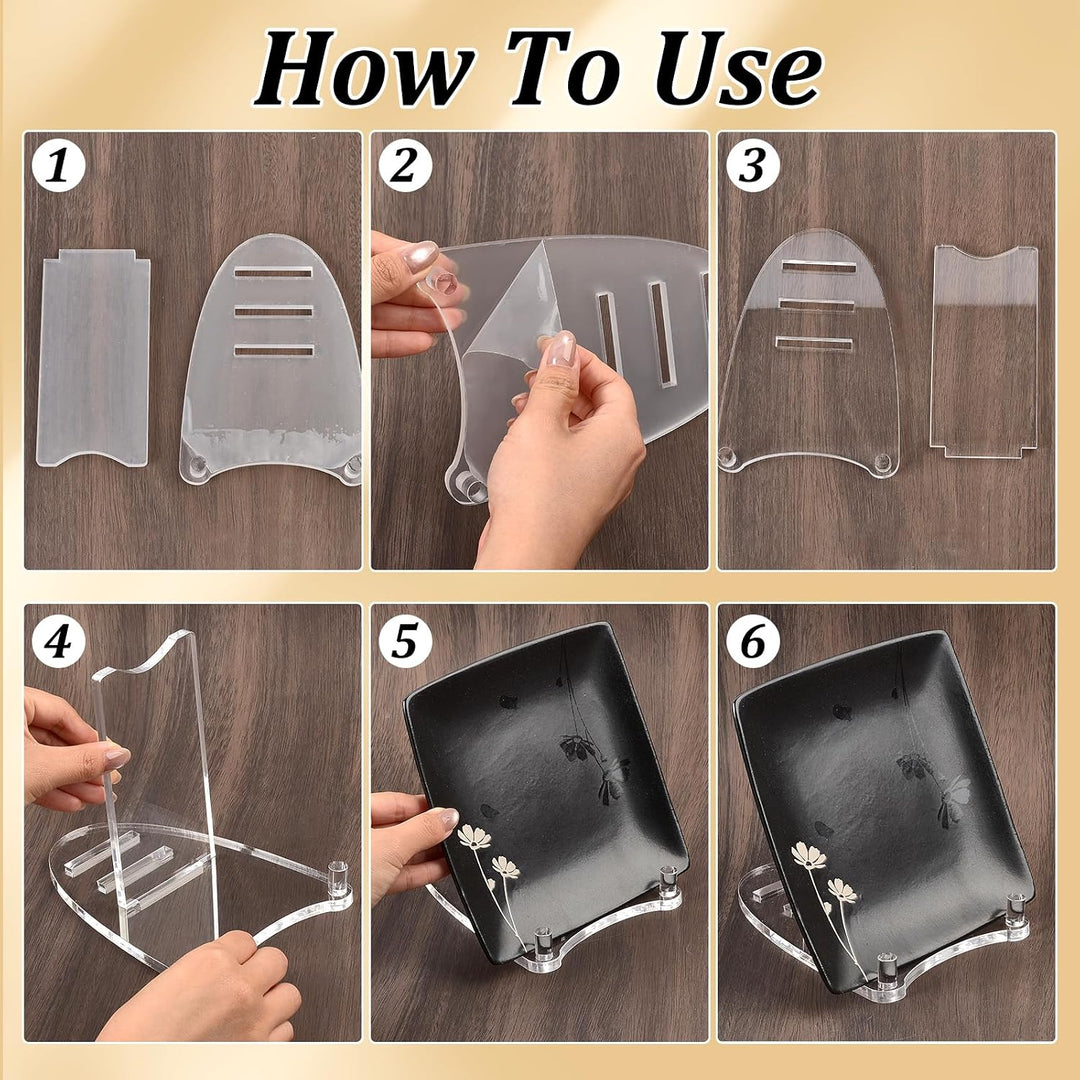 How To Use

1

2

3

4

5

6