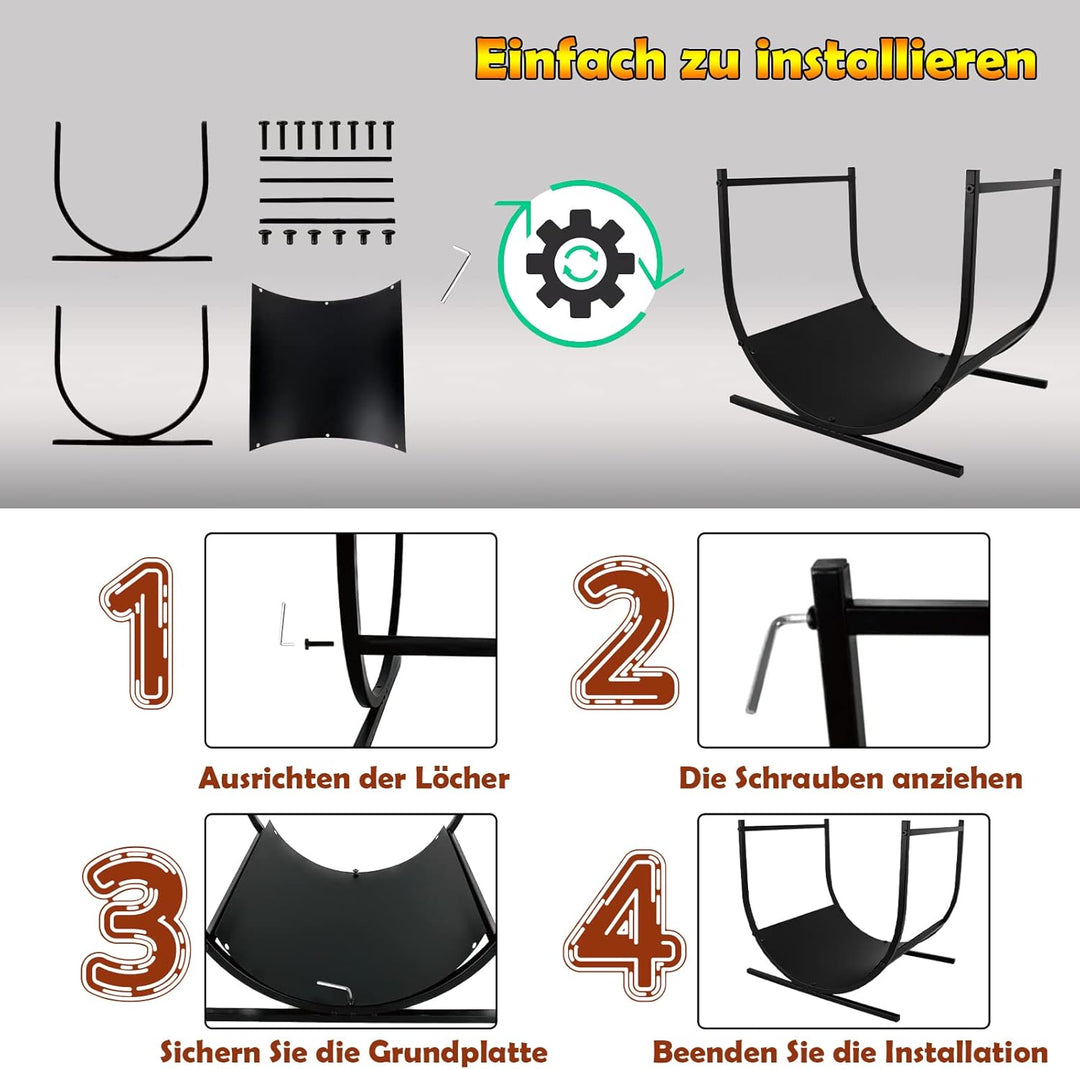 Einfach zu installieren

1

Ausrichten der Löcher

2

Die Schrauben anziehen

3

Sichern Sie die Grundplatte

4

Beenden Sie die Installation