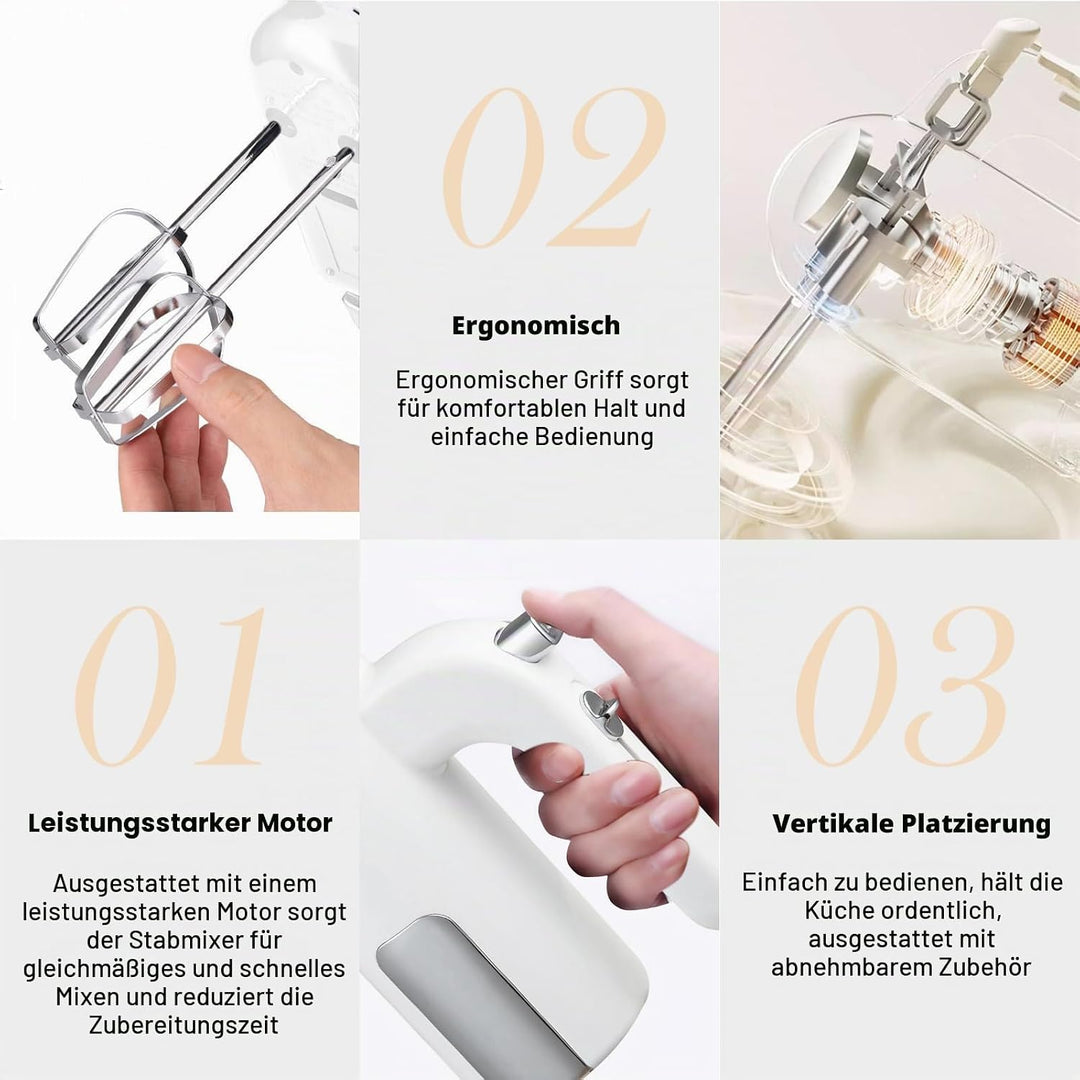 02

Ergonomisch

Ergonomischer Griff sorgt für komfortablen Halt und einfache Bedienung

01

Leistungsstarker Motor

Ausgestattet mit einem leistungsstarken Motor sorgt der Stabmixer für gleichmäßiges und schnelles Mixen und reduziert die Zubereitungszeit

03

Vertikale Platzierung

Einfach zu bedienen, hält die Küche ordentlich, ausgestattet mit abnehmbarem Zubehör