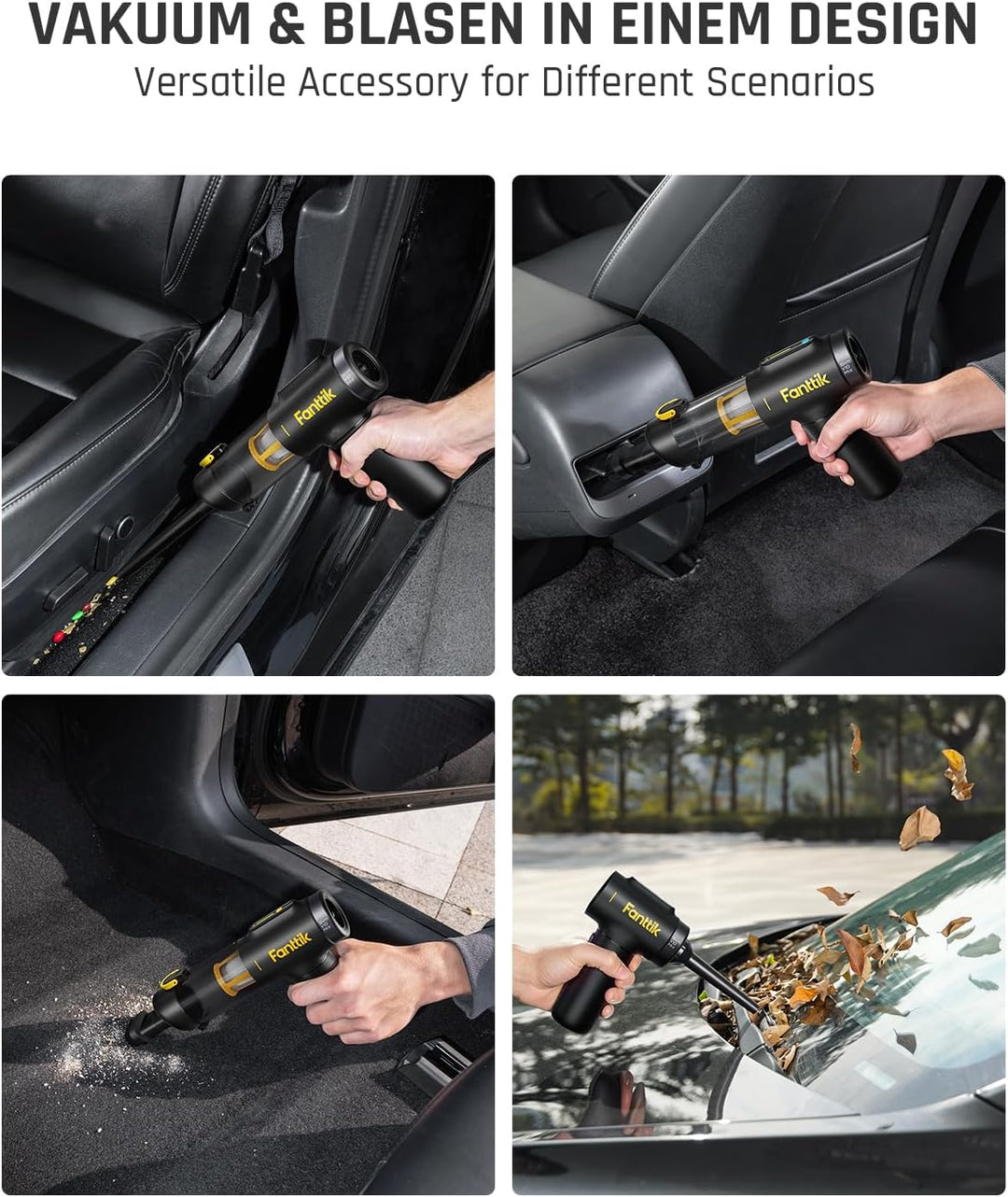 VAKUUM & BLASEN IN EINEM DESIGN
Versatile Accessory for Different Scenarios

Fanttik

Fanttik

Fanttik

Fanttik