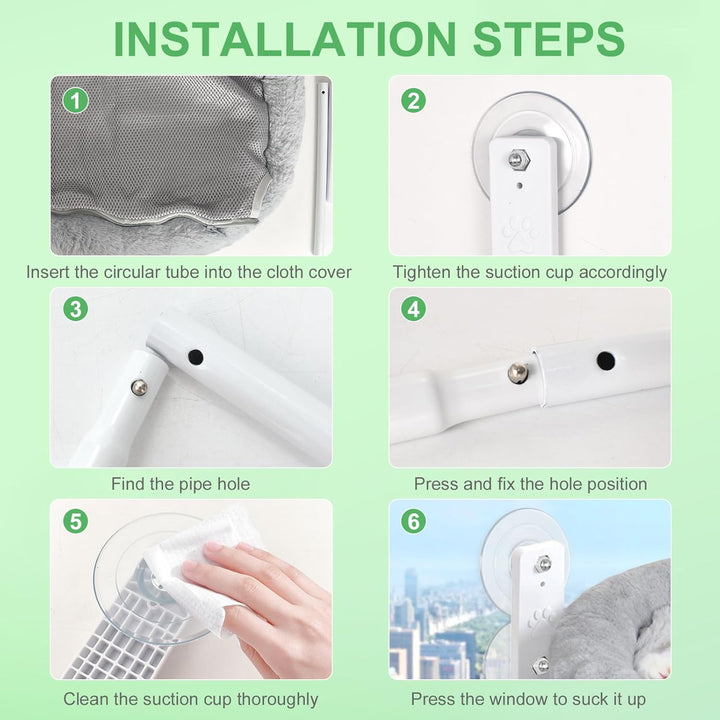 INSTALLATION STEPS

1

Insert the circular tube into the cloth cover

2

Tighten the suction cup accordingly

3

Find the pipe hole

4

Press and fix the hole position

5

Clean the suction cup thoroughly

6

Press the window to suck it up