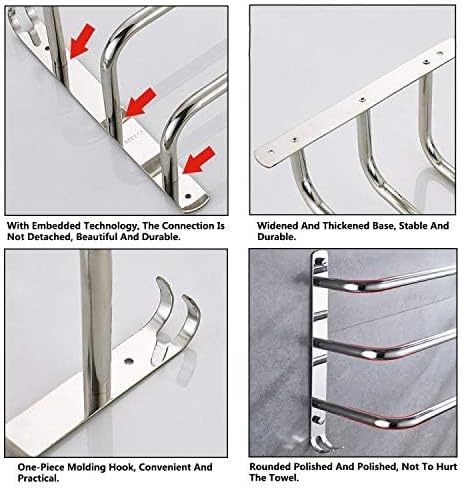 With Embedded Technology, The Connection Is Not Detached, Beautiful And Durable.

Widened And Thickened Base, Stable And Durable.

One-Piece Molding Hook, Convenient And Practical.

Rounded Polished And Polished, Not To Hurt The Towel.