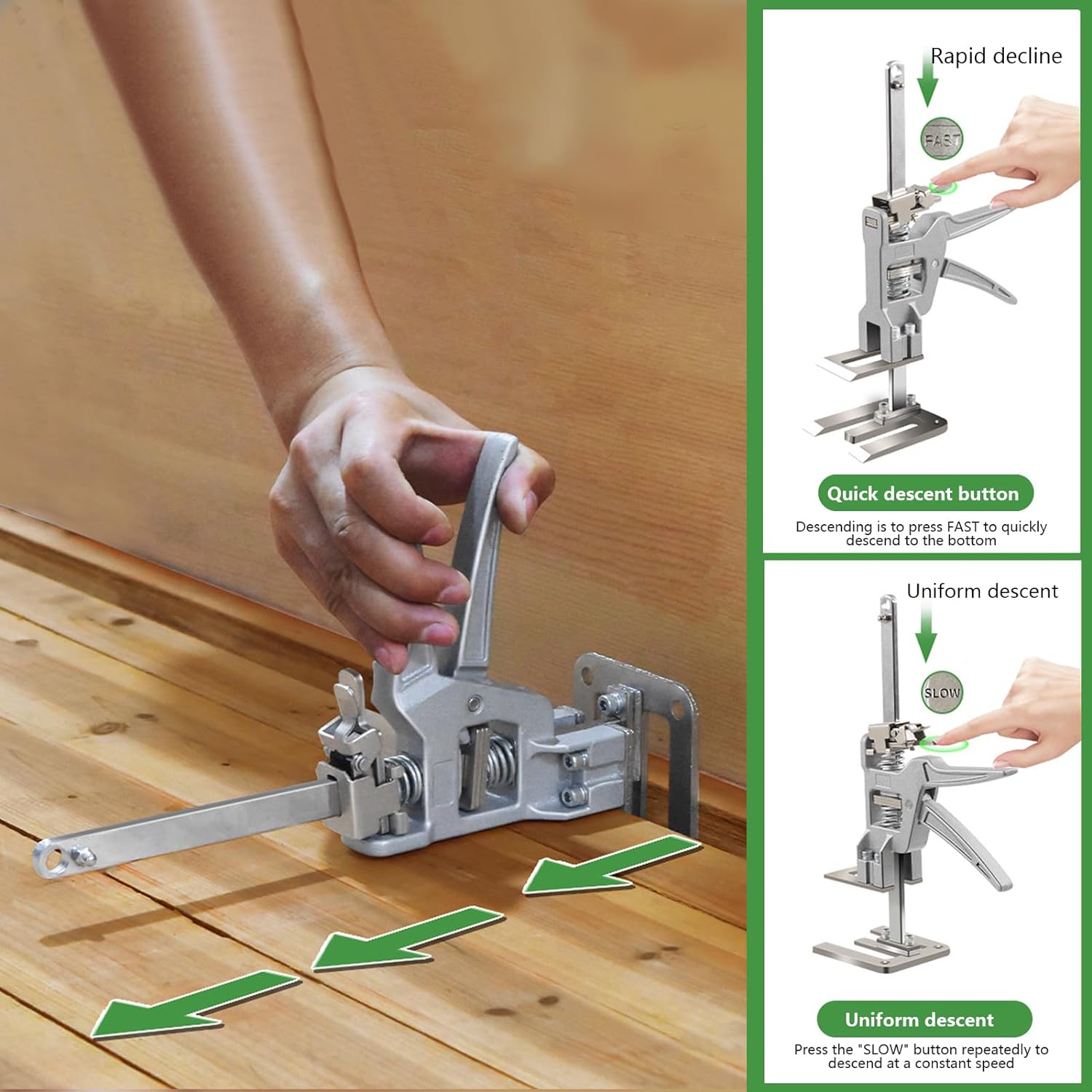 Rapid decline

FAST

Quick descent button

Descending is to press FAST to quickly descend to the bottom

Uniform descent

SLOW

Uniform descent

Press the "SLOW" button repeatedly to descend at a constant speed