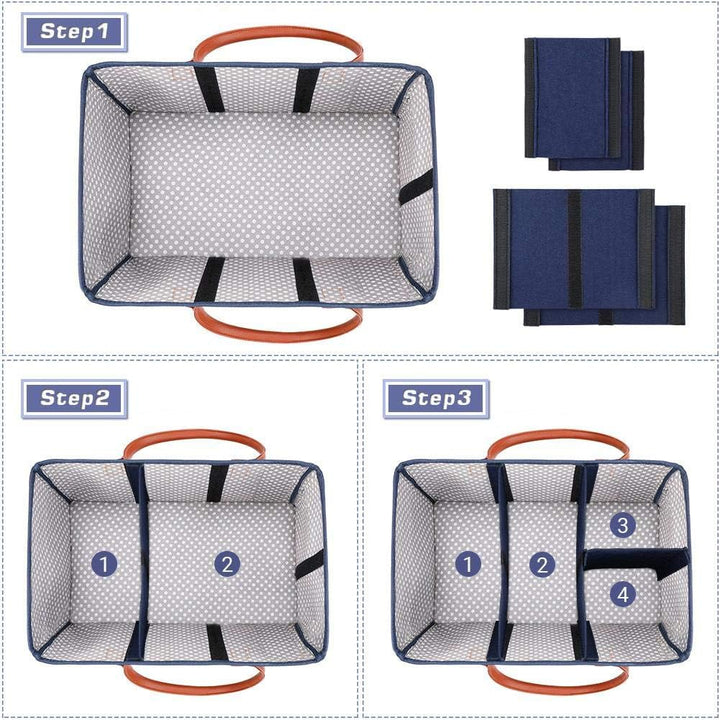 Step1

Step2

1

2

Step3

1

2

3

4