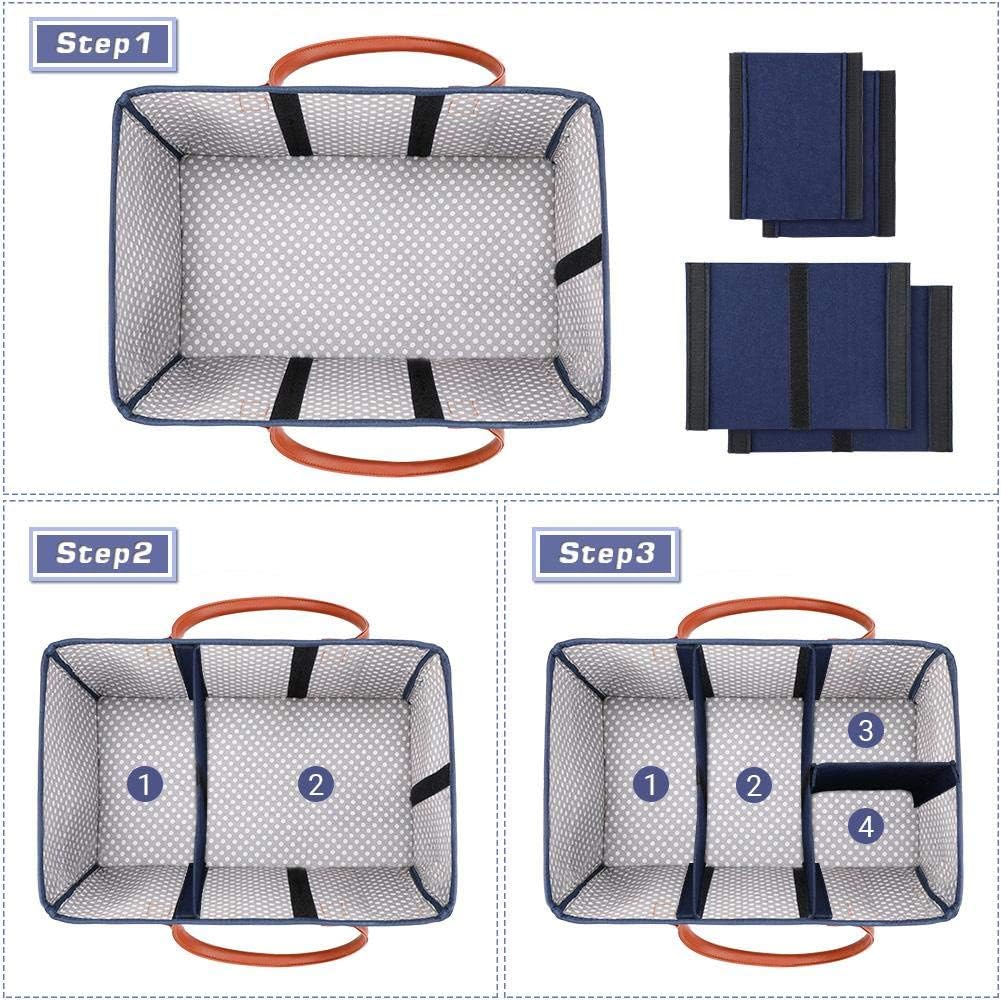 Step1

Step2

1

2

Step3

1

2

3

4