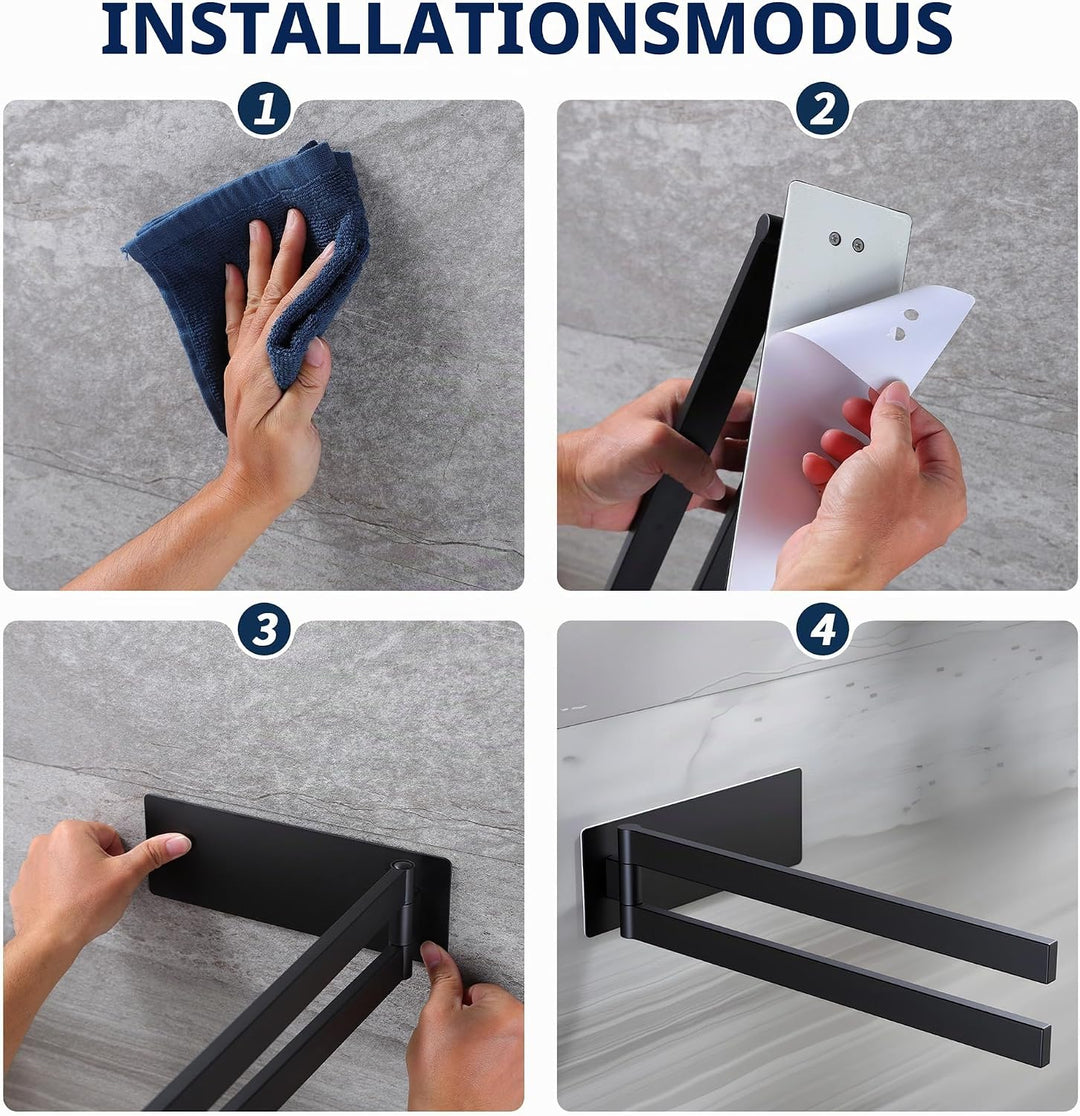 INSTALLATIONSMODUS

1

2

3

4