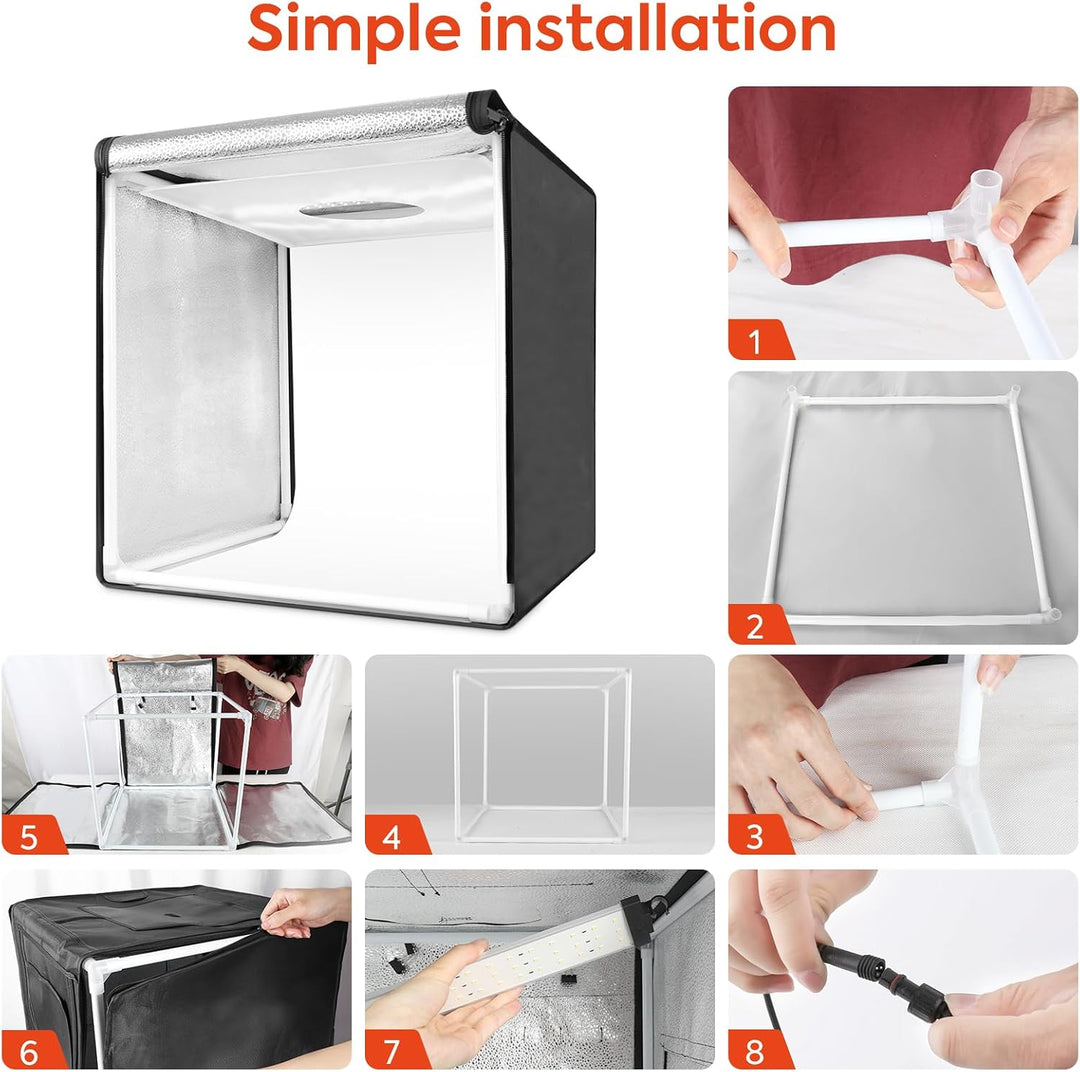 Simple installation

1

2

5

4

3

6

7

8