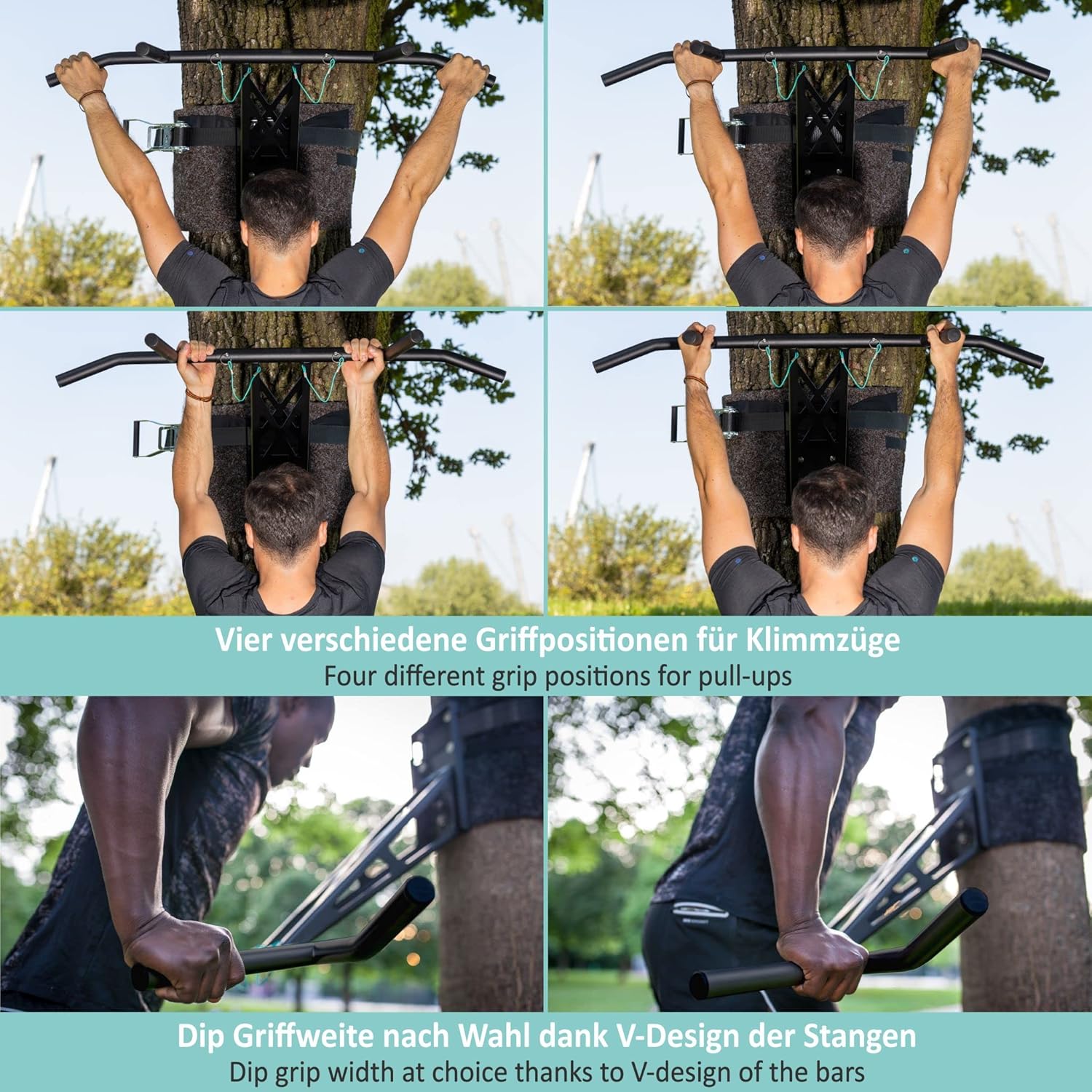 Vier verschiedene Griffpositionen für Klimmzüge
Four different grip positions for pull-ups

Dip Griffweite nach Wahl dank V-Design der Stangen
Dip grip width at choice thanks to V-design of the bars