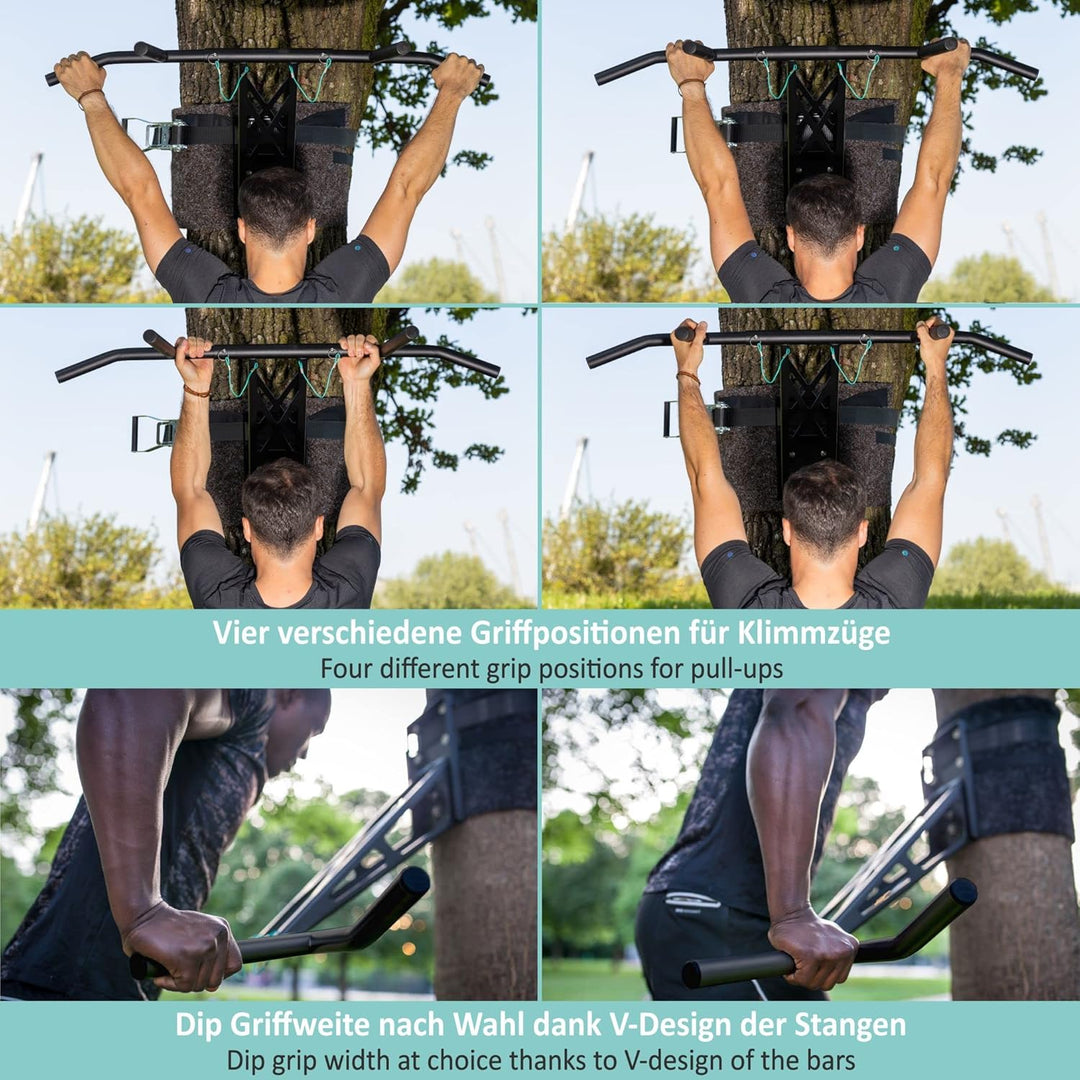 Vier verschiedene Griffpositionen für Klimmzüge
Four different grip positions for pull-ups

Dip Griffweite nach Wahl dank V-Design der Stangen
Dip grip width at choice thanks to V-design of the bars