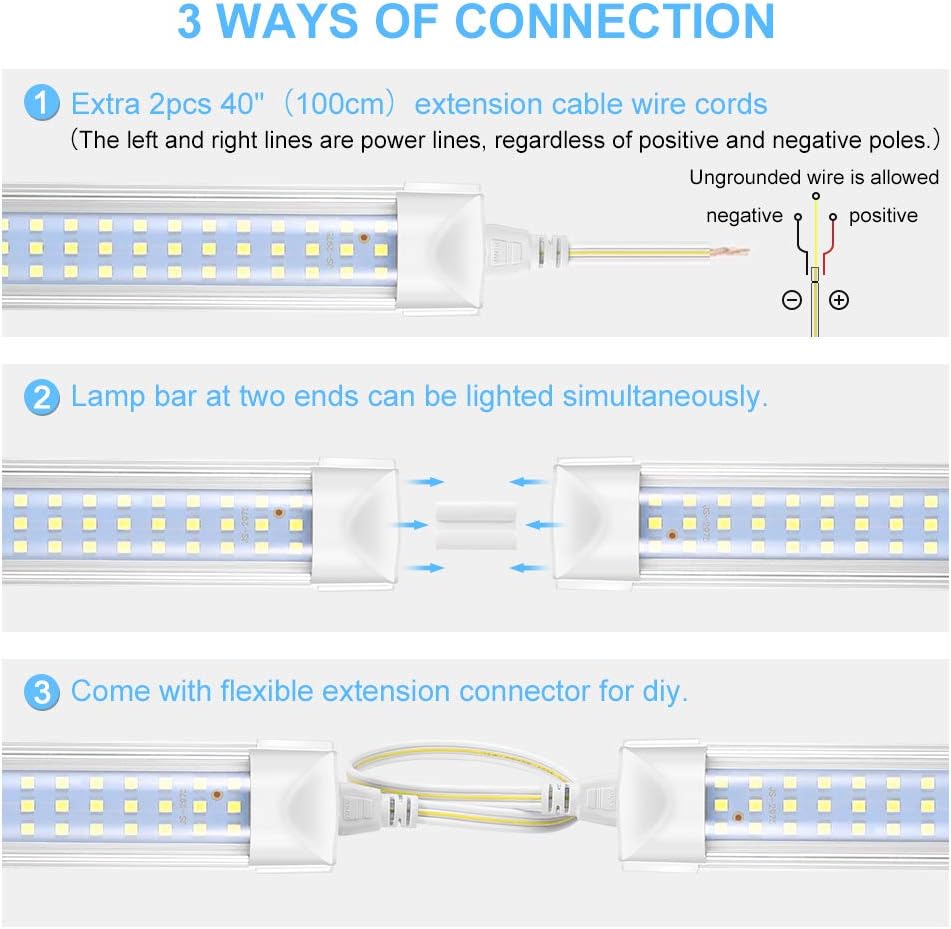 3 WAYS OF CONNECTION

1 Extra 2pcs 40"（100cm）extension cable wire cords
（The left and right lines are power lines, regardless of positive and negative poles.）

Ungrounded wire is allowed
negative
positive
⊖ ⊕

2 Lamp bar at two ends can be lighted simultaneously.

3 Come with flexible extension connector for diy.