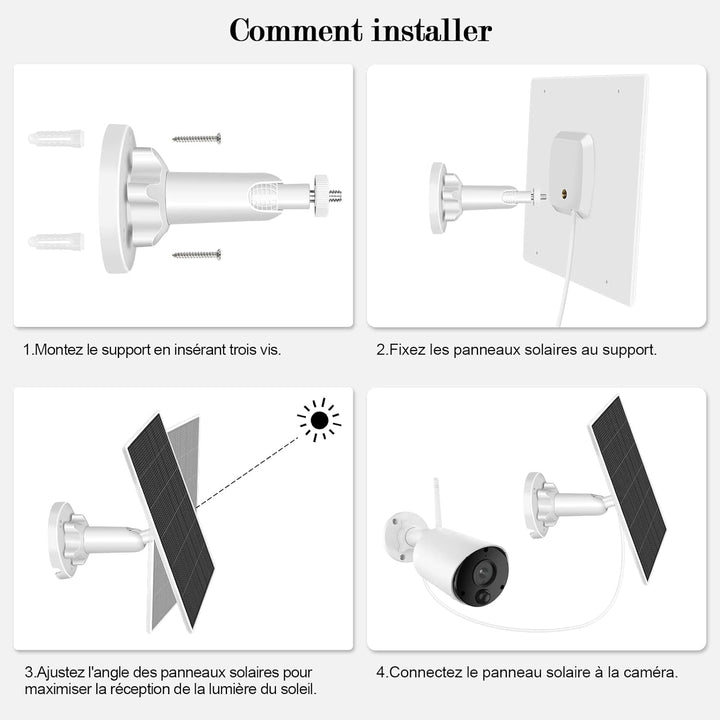 Comment installer

1.Montez le support en insérant trois vis.

2.Fixez les panneaux solaires au support.

3.Ajustez l'angle des panneaux solaires pour maximiser la réception de la lumière du soleil.

4.Connectez le panneau solaire à la caméra.