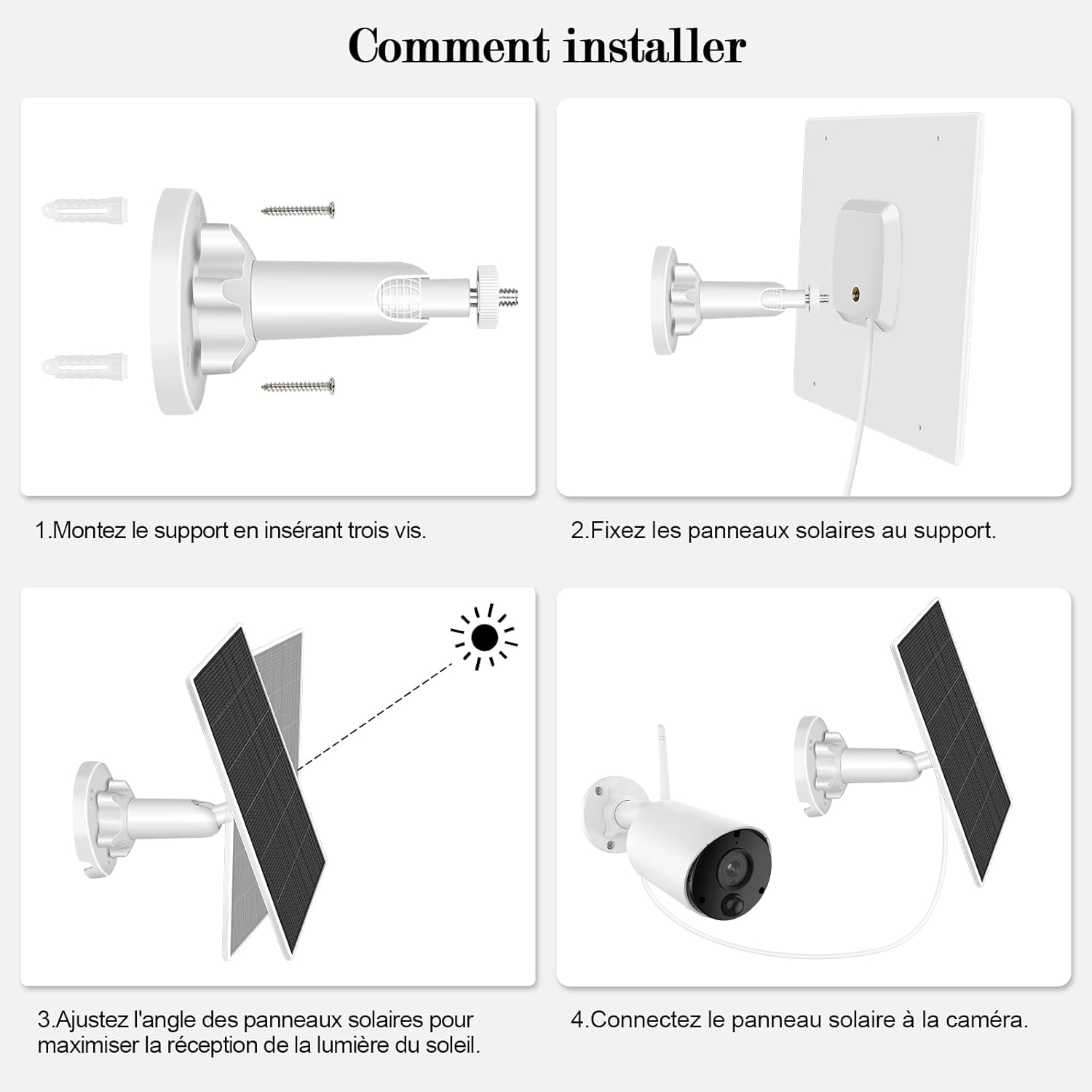 Comment installer

1.Montez le support en insérant trois vis.

2.Fixez les panneaux solaires au support.

3.Ajustez l'angle des panneaux solaires pour maximiser la réception de la lumière du soleil.

4.Connectez le panneau solaire à la caméra.