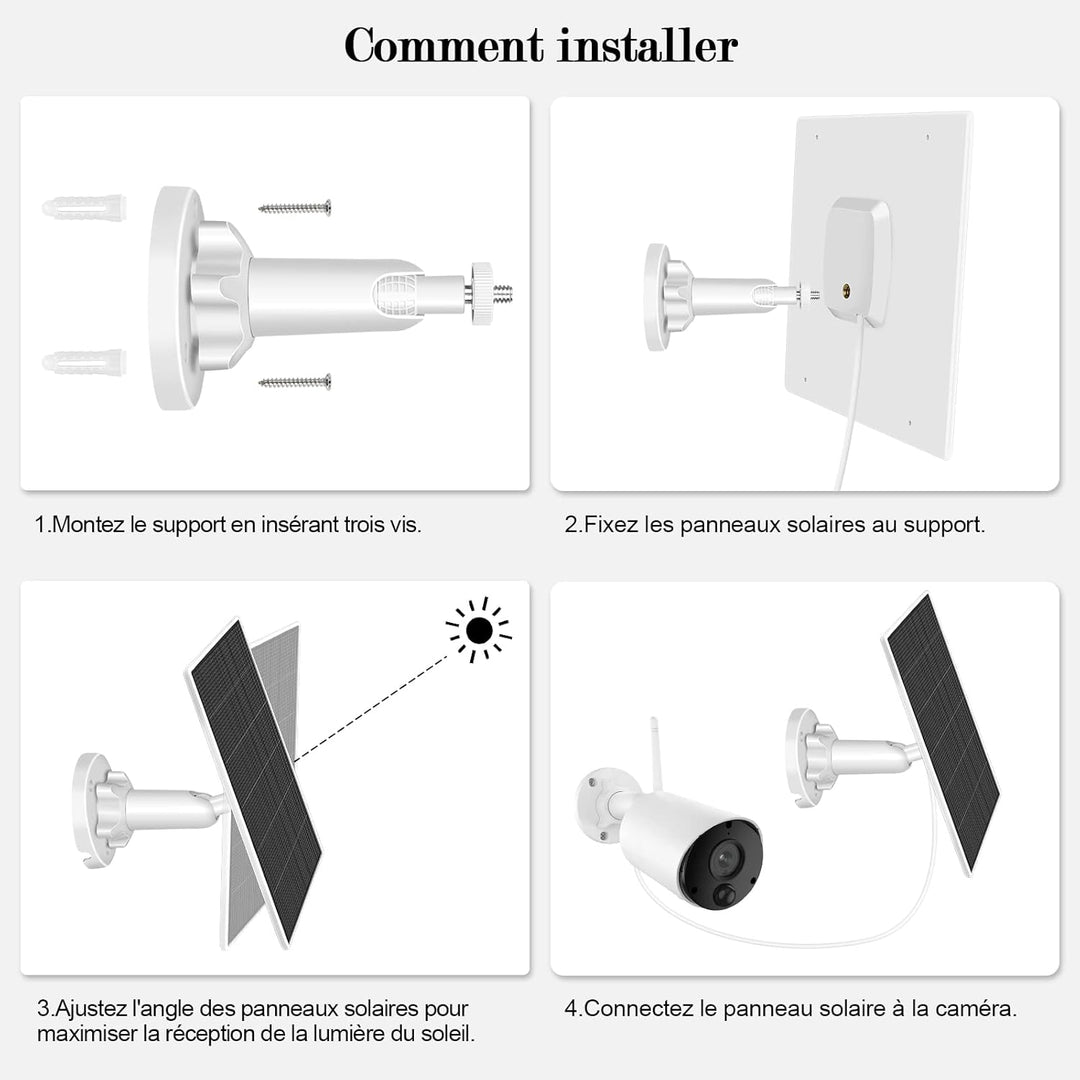 Comment installer

1.Montez le support en insérant trois vis.

2.Fixez les panneaux solaires au support.

3.Ajustez l'angle des panneaux solaires pour maximiser la réception de la lumière du soleil.

4.Connectez le panneau solaire à la caméra.