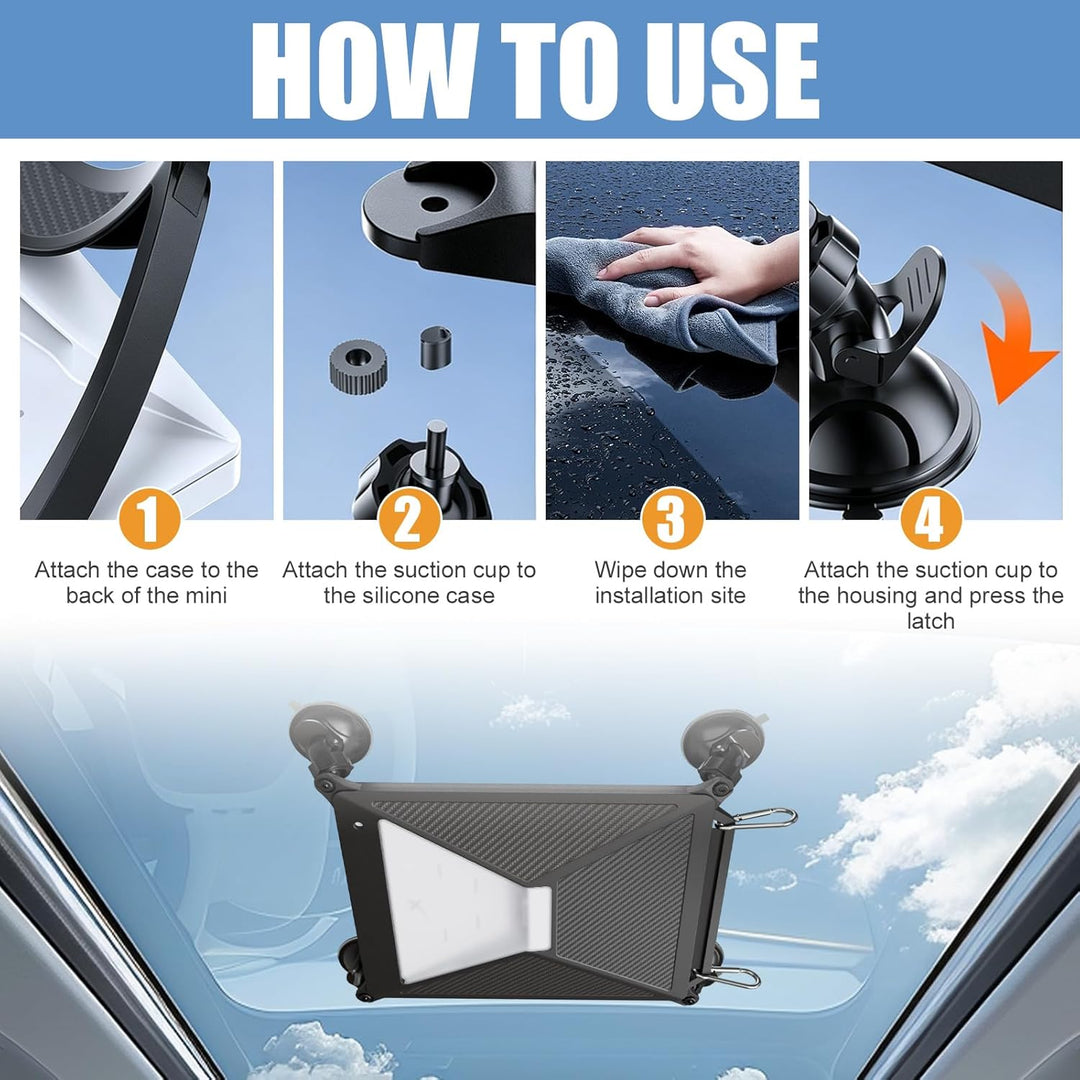 HOW TO USE

1
Attach the case to the back of the mini

2
Attach the suction cup to the silicone case

3
Wipe down the installation site

4
Attach the suction cup to the housing and press the latch