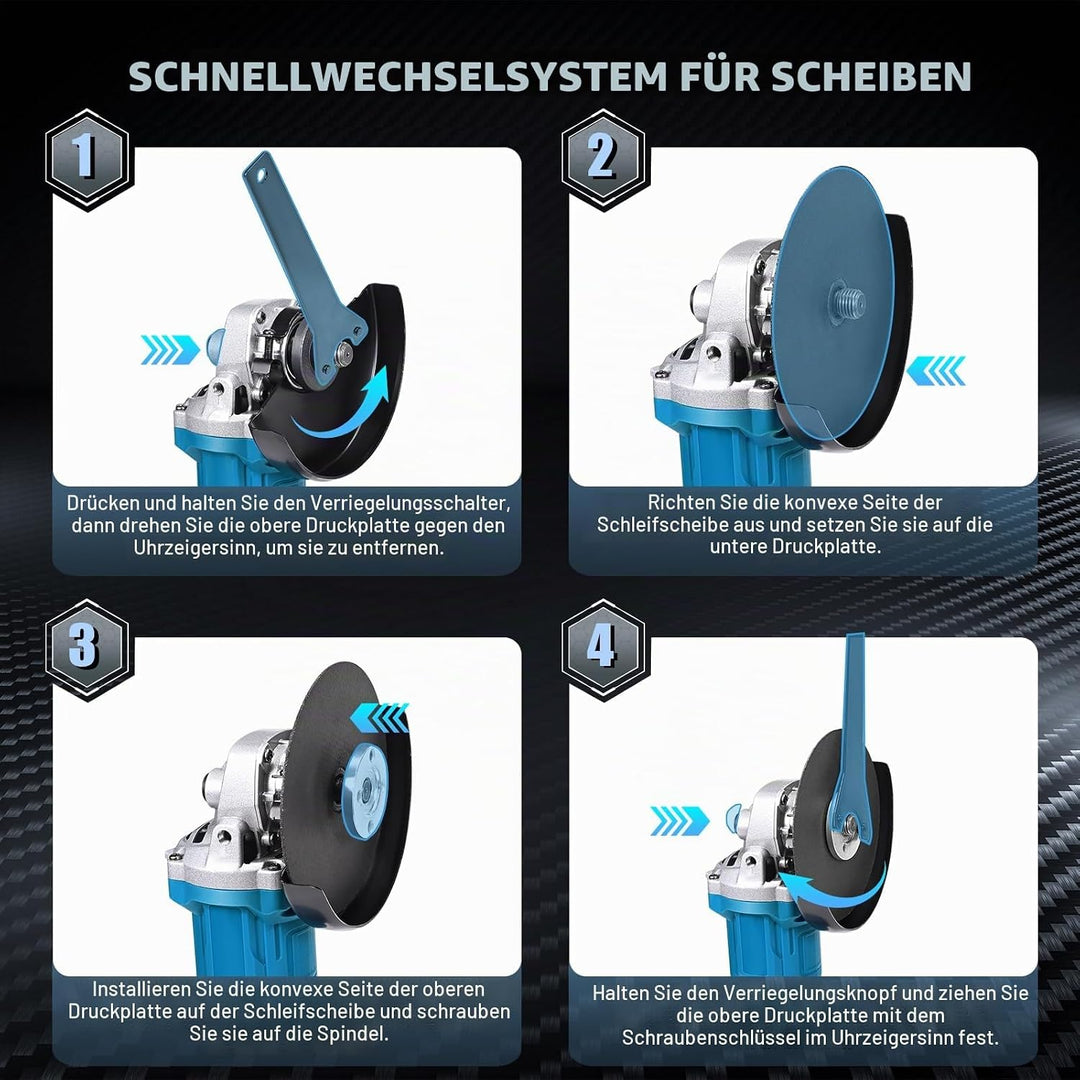 SCHNELLWECHSELSYSTEM FÜR SCHEIBEN

1

Drücken und halten Sie den Verriegelungsschalter, dann drehen Sie die obere Druckplatte gegen den Uhrzeigersinn, um sie zu entfernen.

2

Richten Sie die konvexe Seite der Schleifscheibe aus und setzen Sie sie auf die untere Druckplatte.

3

Installieren Sie die konvexe Seite der oberen Druckplatte auf der Schleifscheibe und schrauben Sie sie auf die Spindel.

4

Halten Sie den Verriegelungsknopf und ziehen Sie die obere Druckplatte mit dem Schraubenschlüssel im Uhrzeigersinn fest.