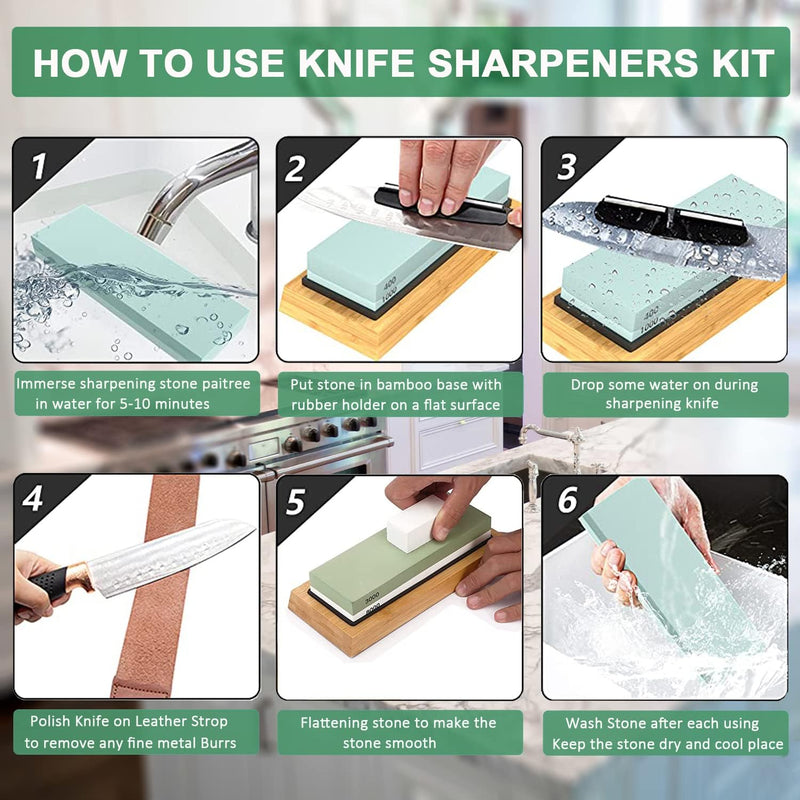 HOW TO USE KNIFE SHARPENERS KIT

1

Immerse sharpening stone paitree in water for 5-10 minutes

2

400
1000

Put stone in bamboo base with rubber holder on a flat surface

3

400
1000

Drop some water on during sharpening knife

4

Polish Knife on Leather Strop to remove any fine metal Burrs

5

3000
8000

Flattening stone to make the stone smooth

6

Wash Stone after each using Keep the stone dry and cool place