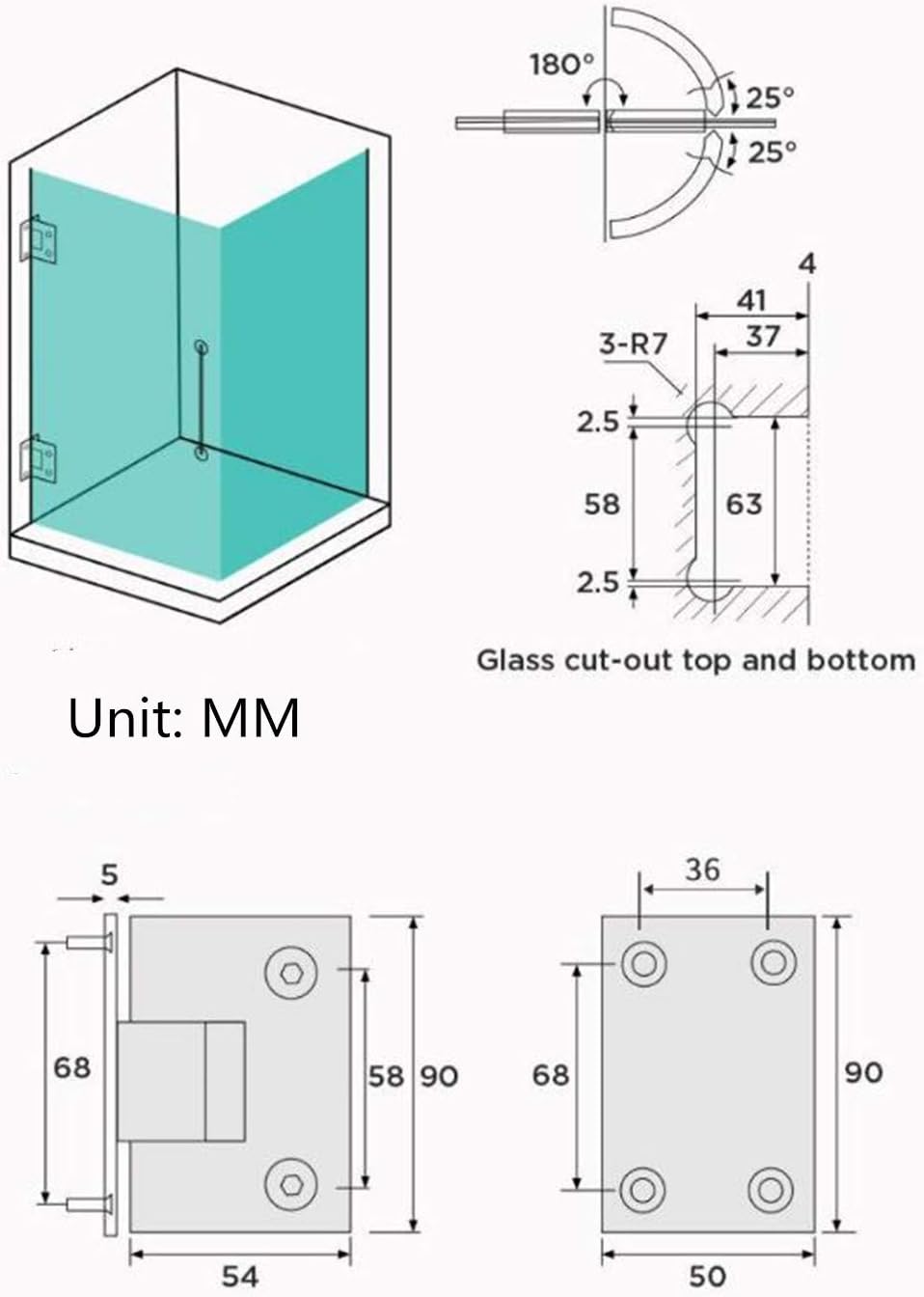 180°
25°
25°
4
41
37
3-R7
2.5
58
63
2.5
Glass cut-out top and bottom

Unit: MM

5
68
58
90
54

36
68
90
50