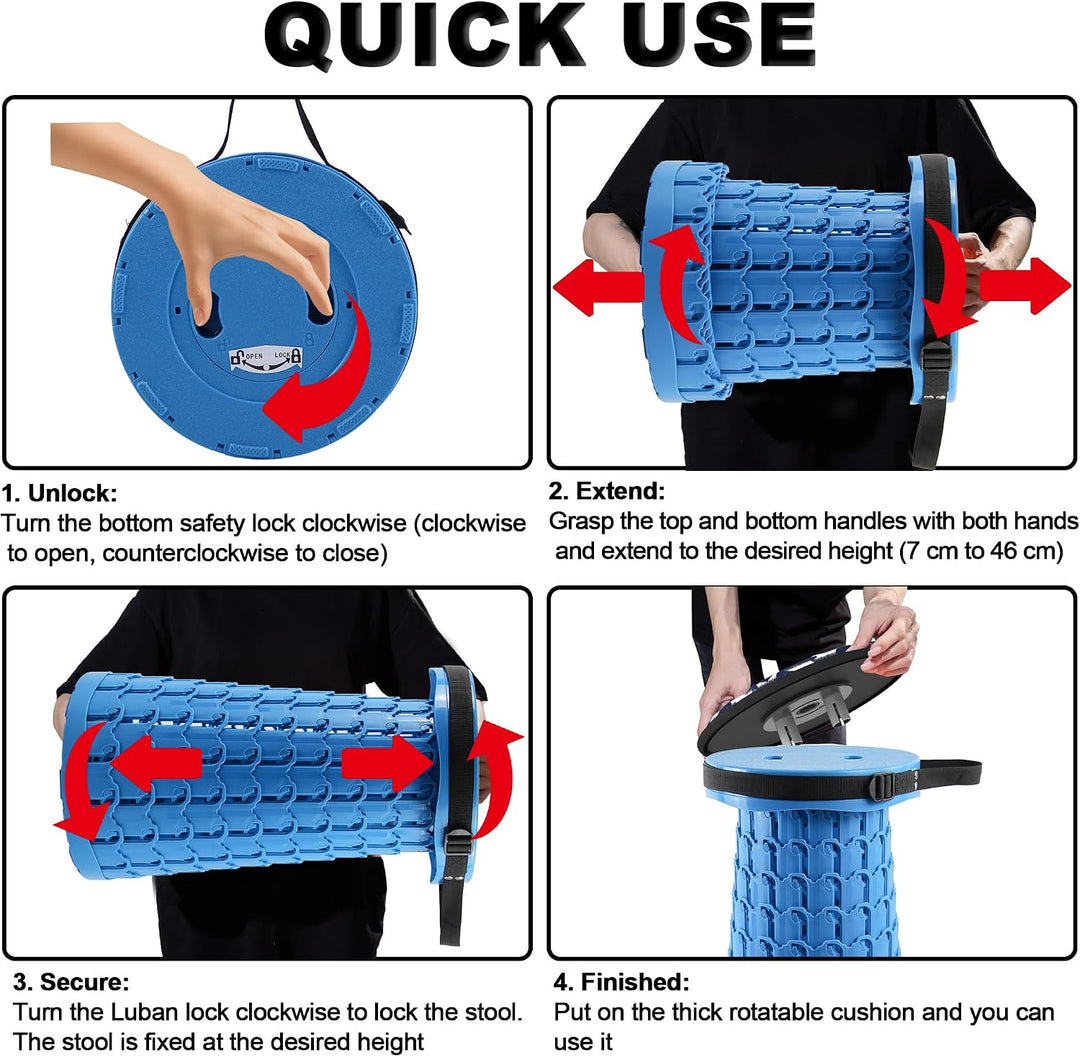 QUICK USE

OPEN LOCK

1. Unlock:
Turn the bottom safety lock clockwise (clockwise to open, counterclockwise to close)

2. Extend:
Grasp the top and bottom handles with both hands and extend to the desired height (7 cm to 46 cm)

3. Secure:
Turn the Luban lock clockwise to lock the stool. The stool is fixed at the desired height

4. Finished:
Put on the thick rotatable cushion and you can use it