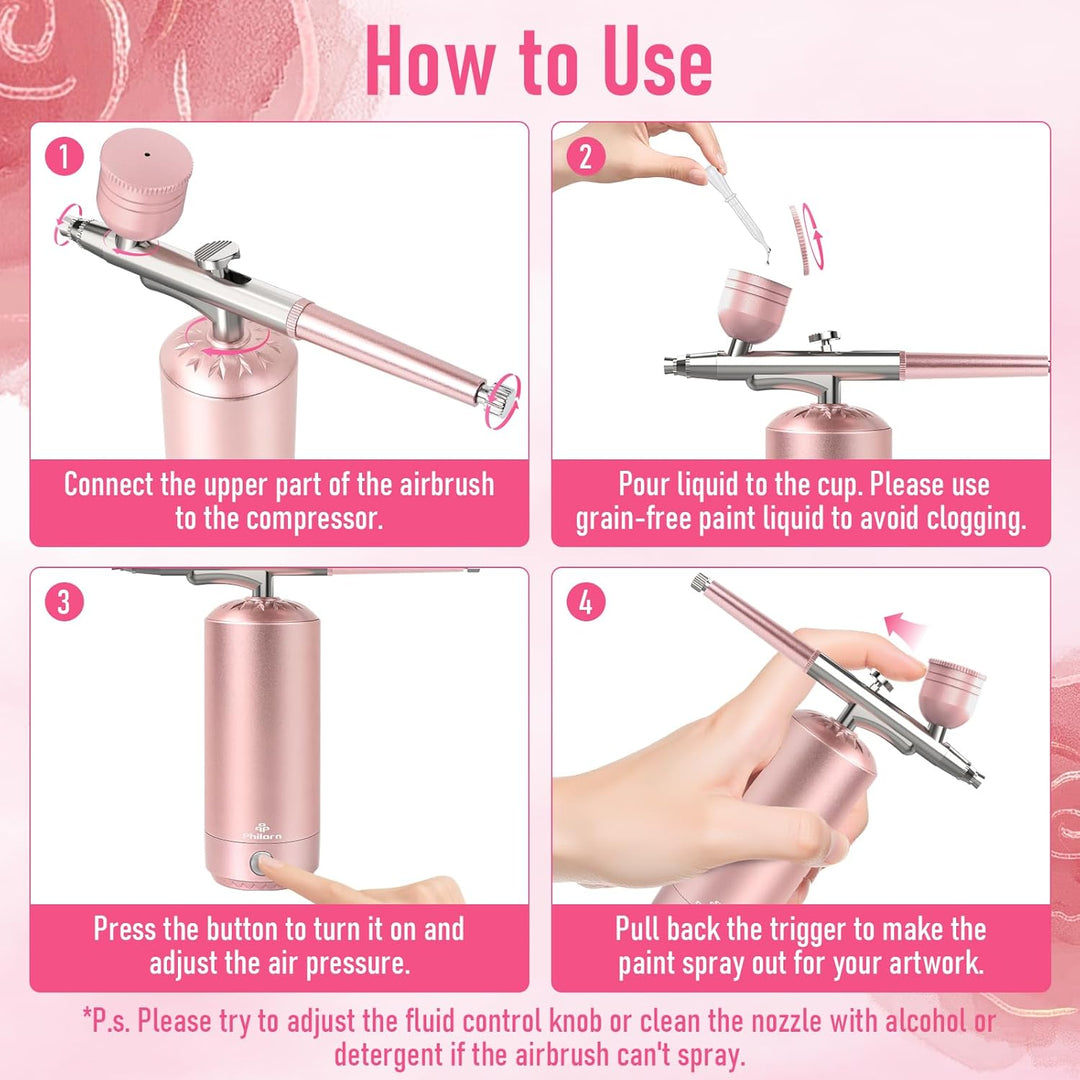 How to Use

1

Connect the upper part of the airbrush to the compressor.

2

Pour liquid to the cup. Please use grain-free paint liquid to avoid clogging.

3

Philara

Press the button to turn it on and adjust the air pressure.

4

Pull back the trigger to make the paint spray out for your artwork.

*P.s. Please try to adjust the fluid control knob or clean the nozzle with alcohol or detergent if the airbrush can't spray.