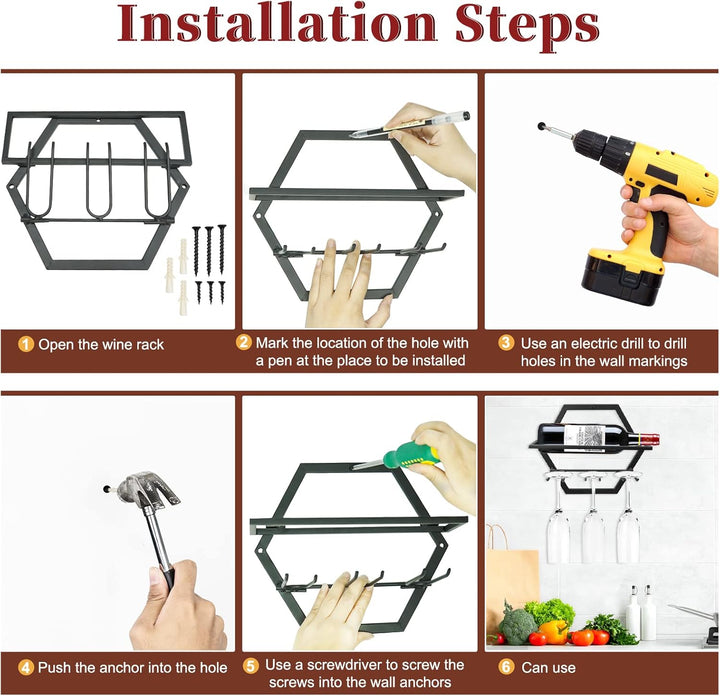 Installation Steps

1 Open the wine rack

2 Mark the location of the hole with a pen at the place to be installed

3 Use an electric drill to drill holes in the wall markings

4 Push the anchor into the hole

5 Use a screwdriver to screw the screws into the wall anchors

6 Can use