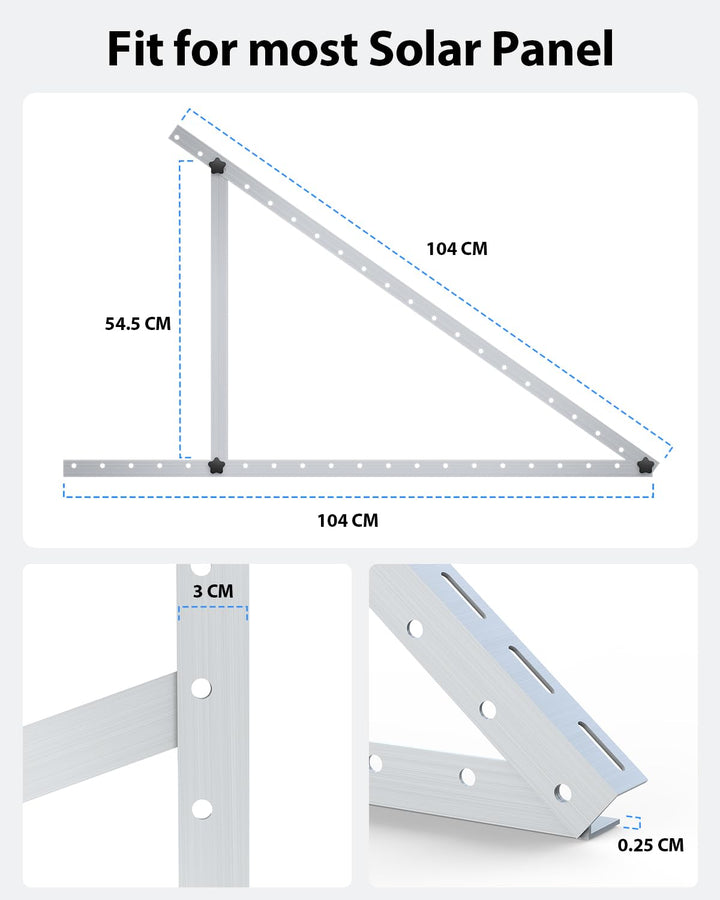 Fit for most Solar Panel

104 CM

54.5 CM

104 CM

3 CM

0.25 CM